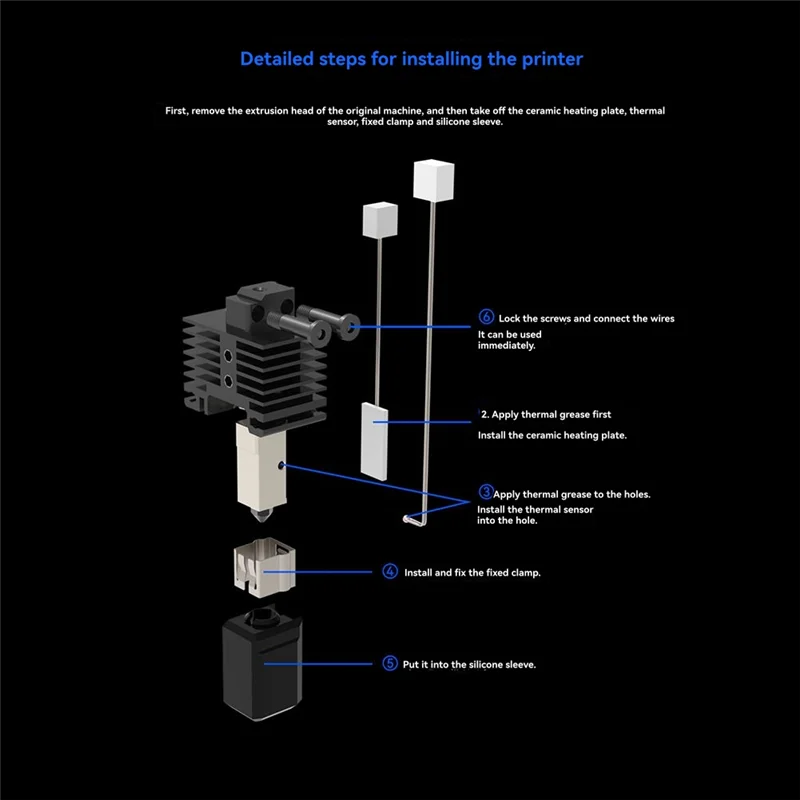 Detailed steps for installing the printer

First, remove the extrusion head of the original machine, and then take off the ceramic heating plate, thermal sensor, fixed clamp and silicone sleeve.

⑥ Lock the screws and connect the wires
It can be used immediately.

2. Apply thermal grease first
Install the ceramic heating plate.

③ Apply thermal grease to the holes.
Install the thermal sensor into the hole.

④ Install and fix the fixed clamp.

⑤ Put it into the silicone sleeve.