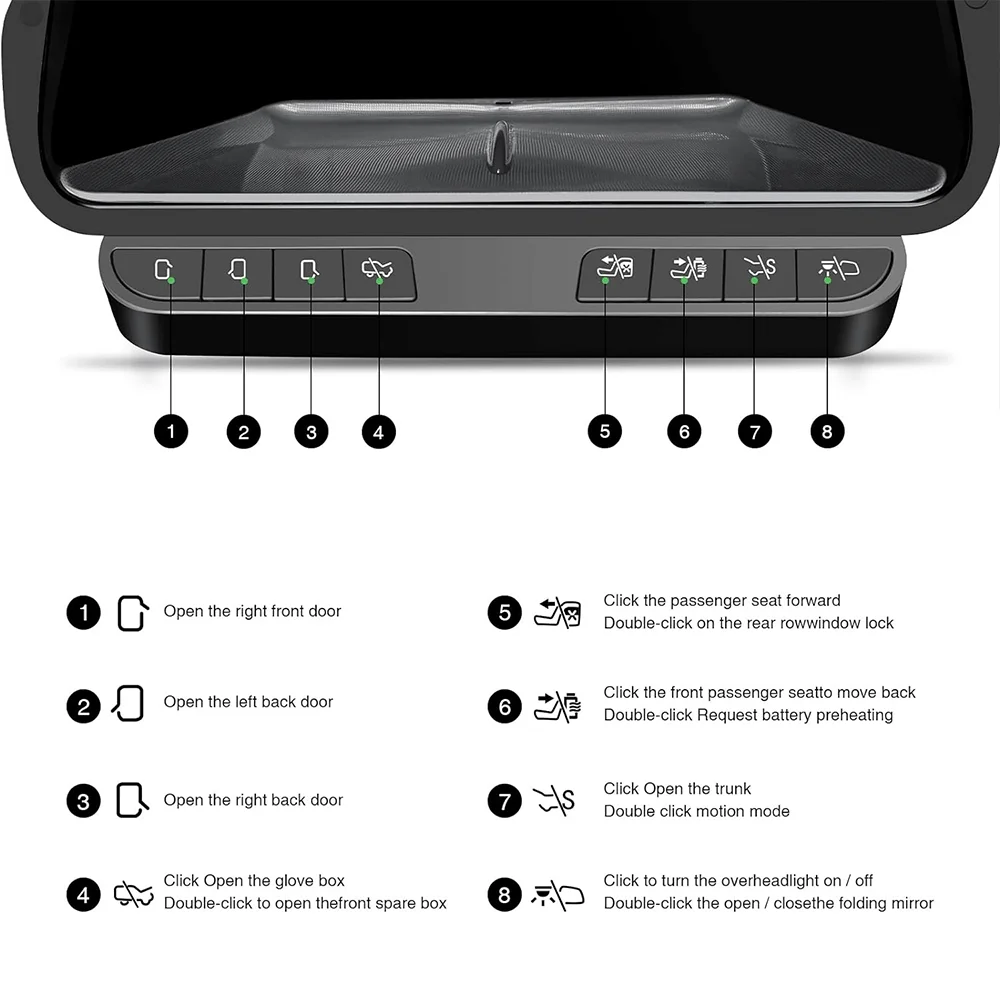 1 2 3 4 5 6 7 8

1 Open the right front door

2 Open the left back door

3 Open the right back door

4 Click Open the glove box
Double-click to open thefront spare box

5 Click the passenger seat forward
Double-click on the rear rowwindow lock

6 Click the front passenger seatto move back
Double-click Request battery preheating

7 Click Open the trunk
Double click motion mode

8 Click to turn the overheadlight on / off
Double-click the open / closethe folding mirror