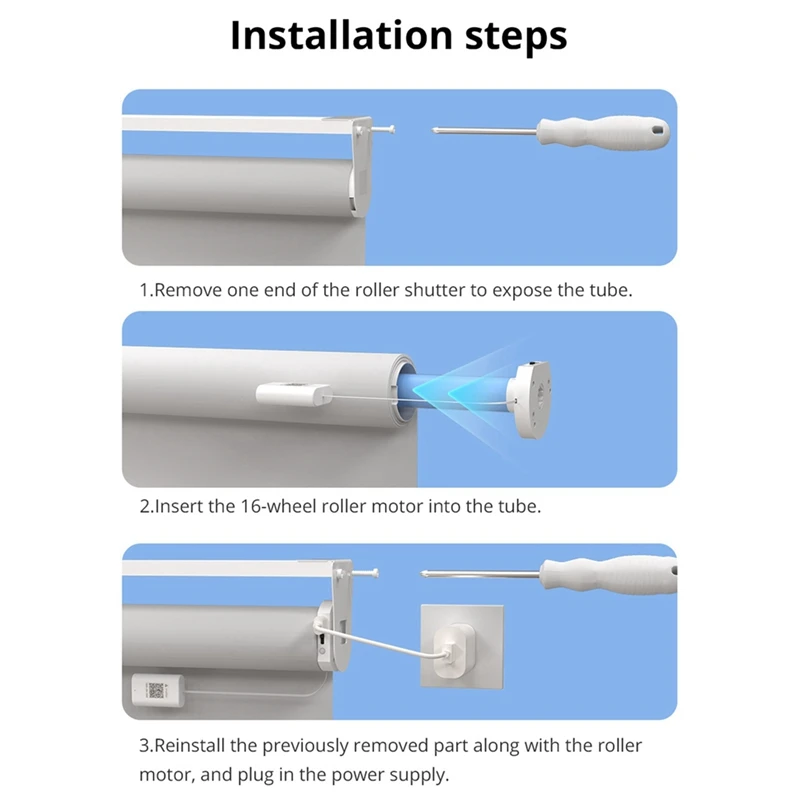 Installation steps

1.Remove one end of the roller shutter to expose the tube.

2.Insert the 16-wheel roller motor into the tube.

3.Reinstall the previously removed part along with the roller motor, and plug in the power supply.