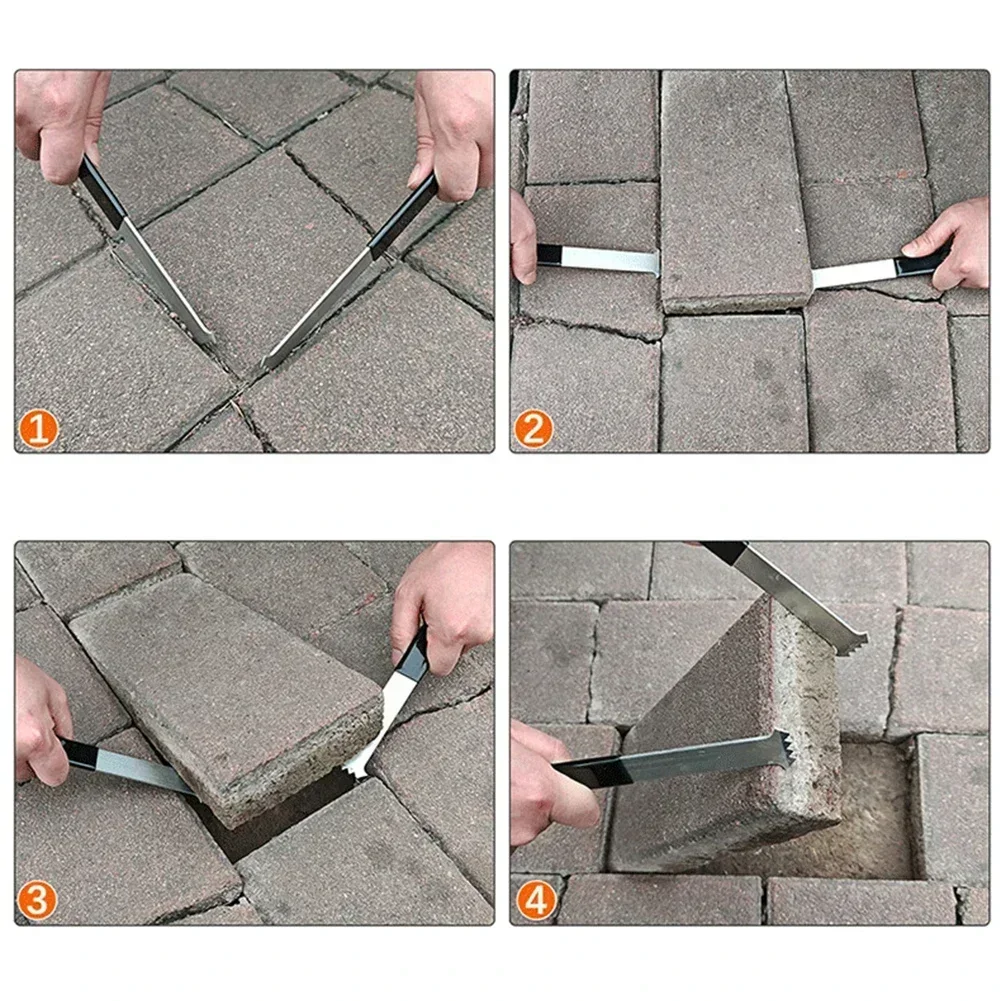 1

2

3

4