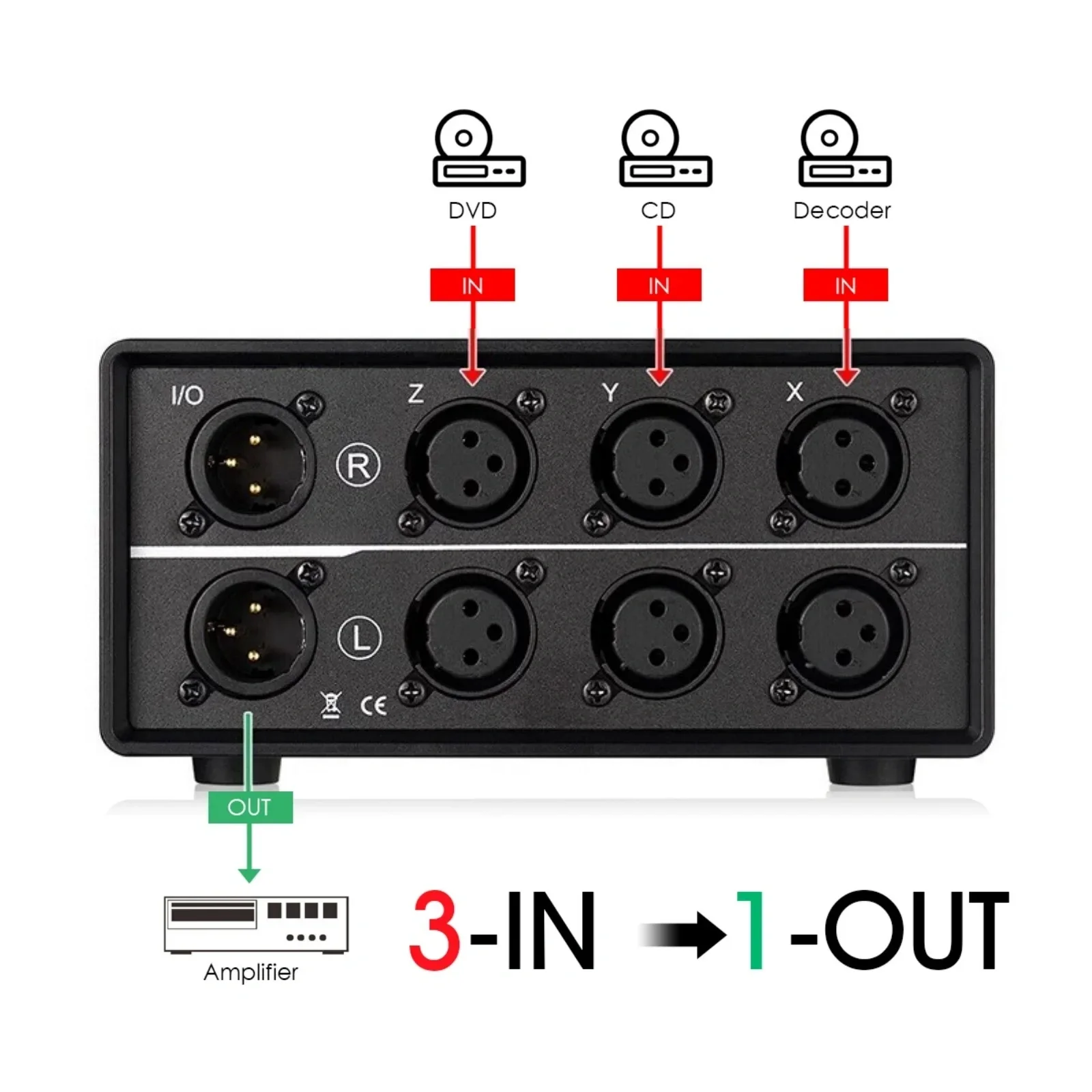 DVD
CD
Decoder
IN
IN
IN
I/O
Z
Y
X
R
L
CE
OUT
Amplifier
3-IN → 1-OUT