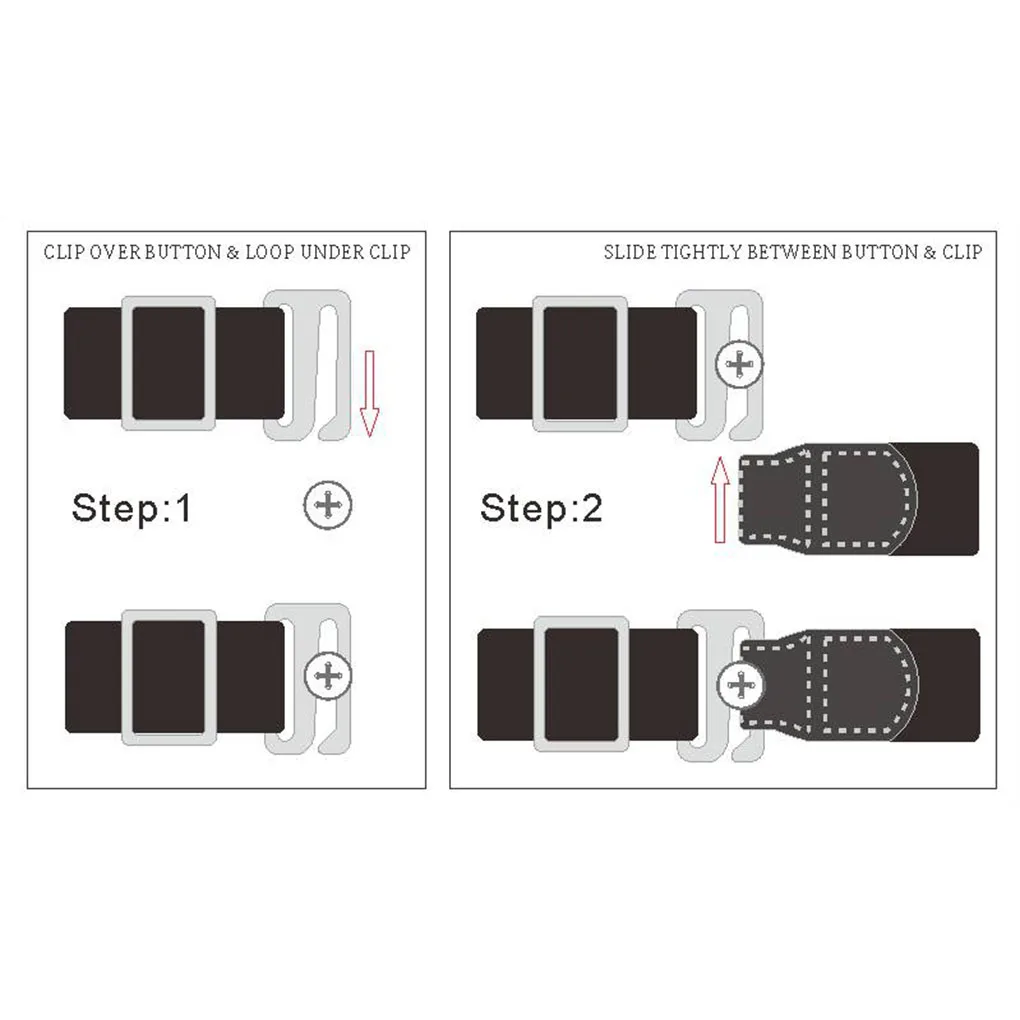 CLIP OVER BUTTON & LOOP UNDER CLIP

Step:1

SLIDE TIGHTLY BETWEEN BUTTON & CLIP

Step:2