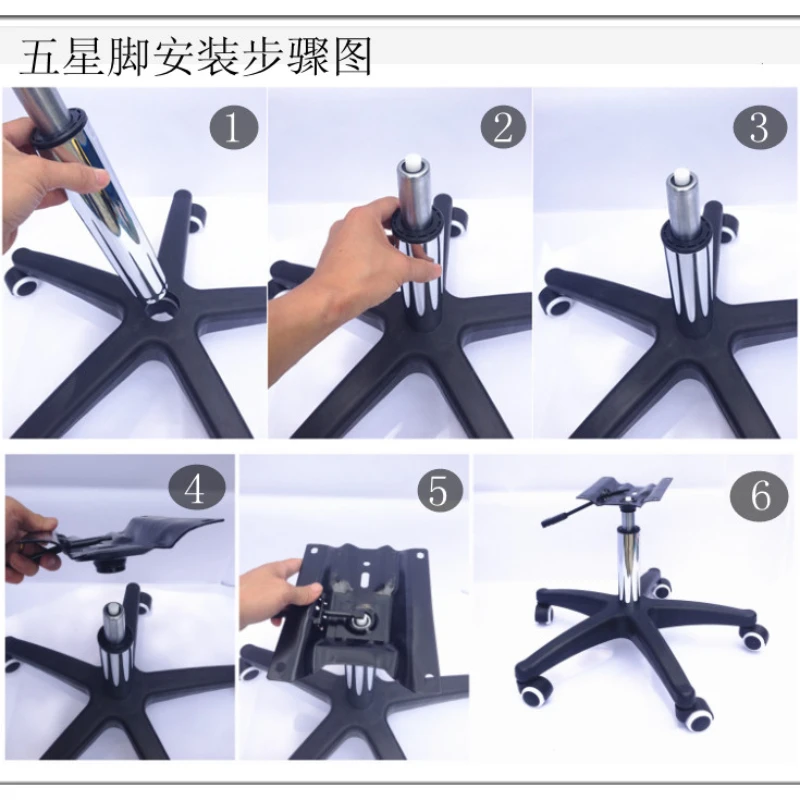 五星脚安装步骤图

1

2

3

4

5

6