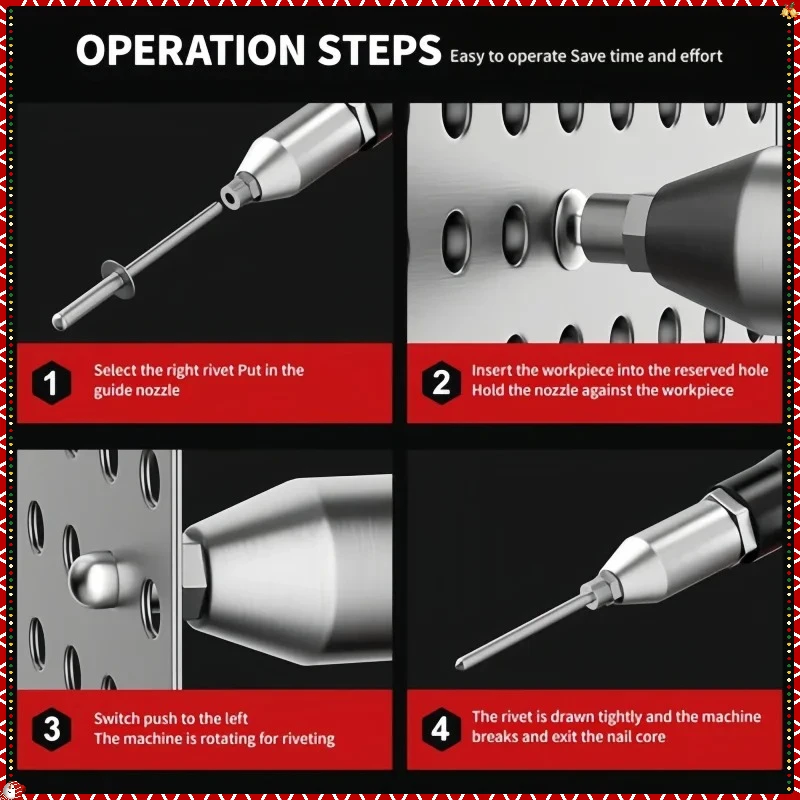 OPERATION STEPS Easy to operate Save time and effort

1 Select the right rivet Put in the guide nozzle

2 Insert the workpiece into the reserved hole Hold the nozzle against the workpiece

3 Switch push to the left The machine is rotating for riveting

4 The rivet is drawn tightly and the machine breaks and exit the nail core