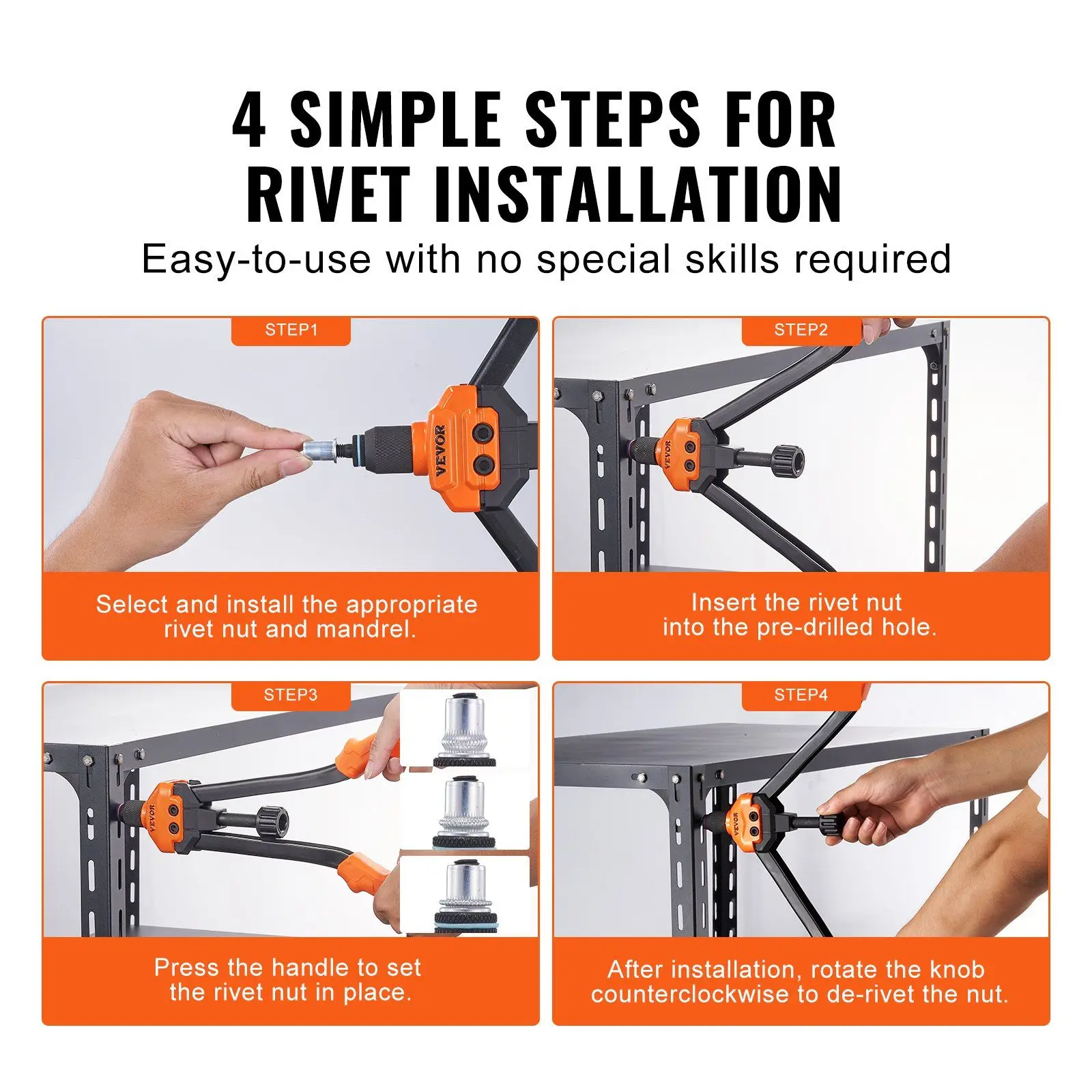 4 SIMPLE STEPS FOR RIVET INSTALLATION

Easy-to-use with no special skills required

STEP1

VEVOR

Select and install the appropriate rivet nut and mandrel.

STEP2

VEVOR

Insert the rivet nut into the pre-drilled hole.

STEP3

VEVOR

Press the handle to set the rivet nut in place.

STEP4

VEVOR

After installation, rotate the knob counterclockwise to de-rivet the nut.