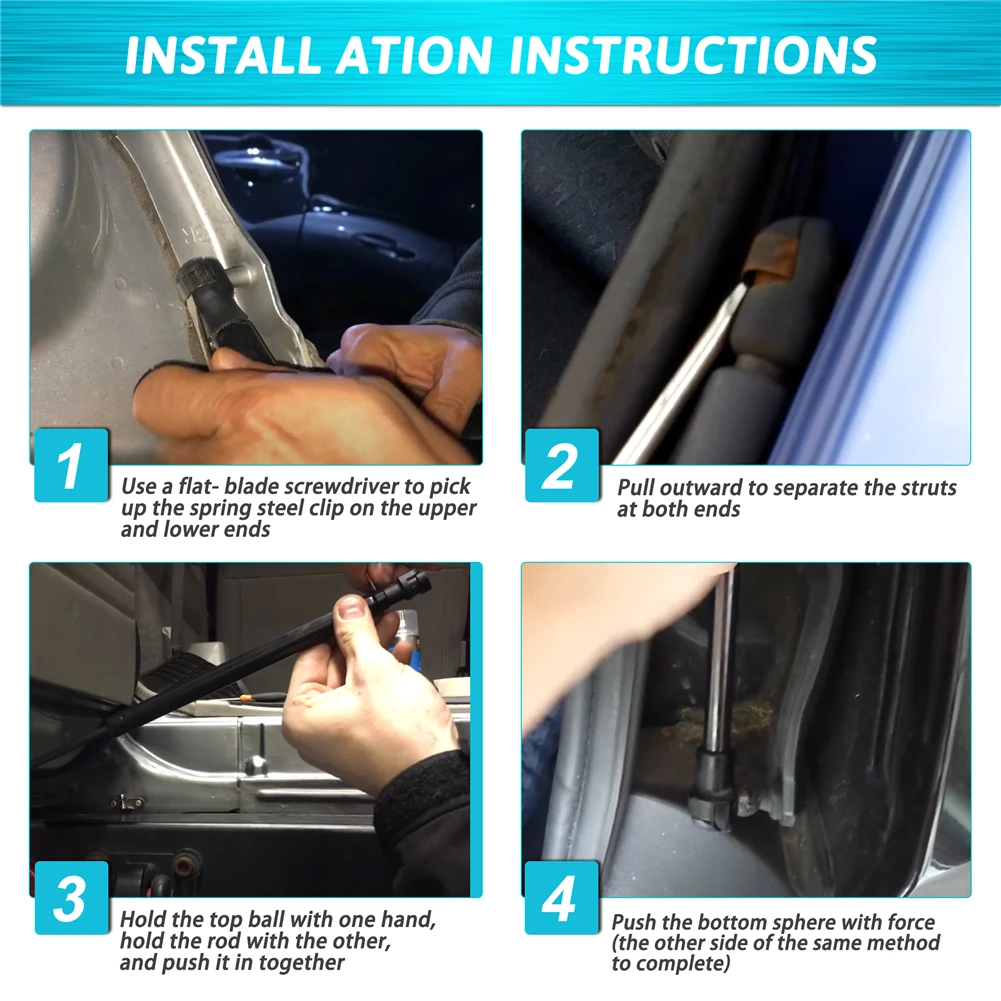 INSTALL ATION INSTRUCTIONS

1
Use a flat- blade screwdriver to pick up the spring steel clip on the upper and lower ends

2
Pull outward to separate the struts at both ends

3
Hold the top ball with one hand, hold the rod with the other, and push it in together

4
Push the bottom sphere with force (the other side of the same method to complete)