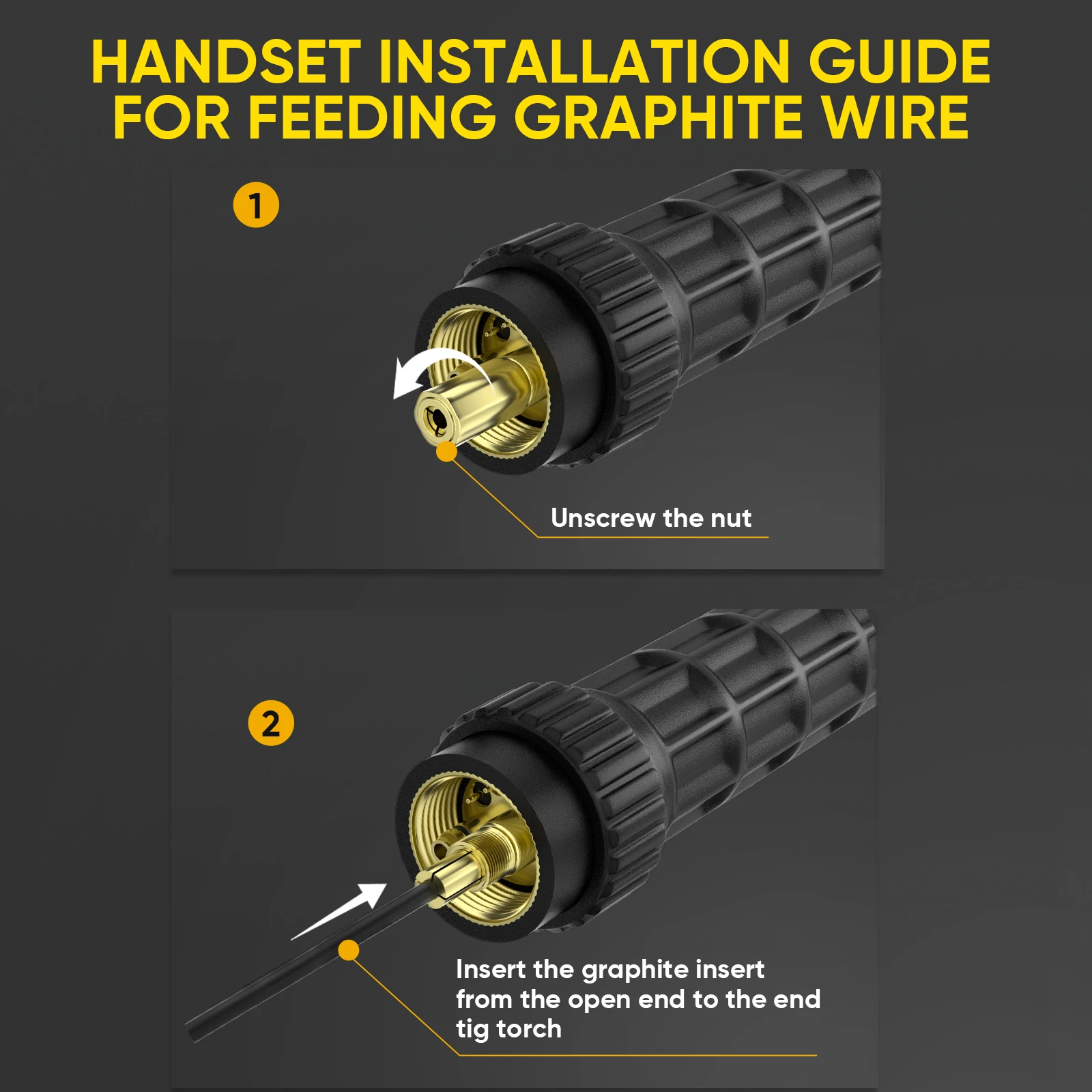 HANDSET INSTALLATION GUIDE FOR FEEDING GRAPHITE WIRE

1

Unscrew the nut

2

Insert the graphite insert from the open end to the end tig torch