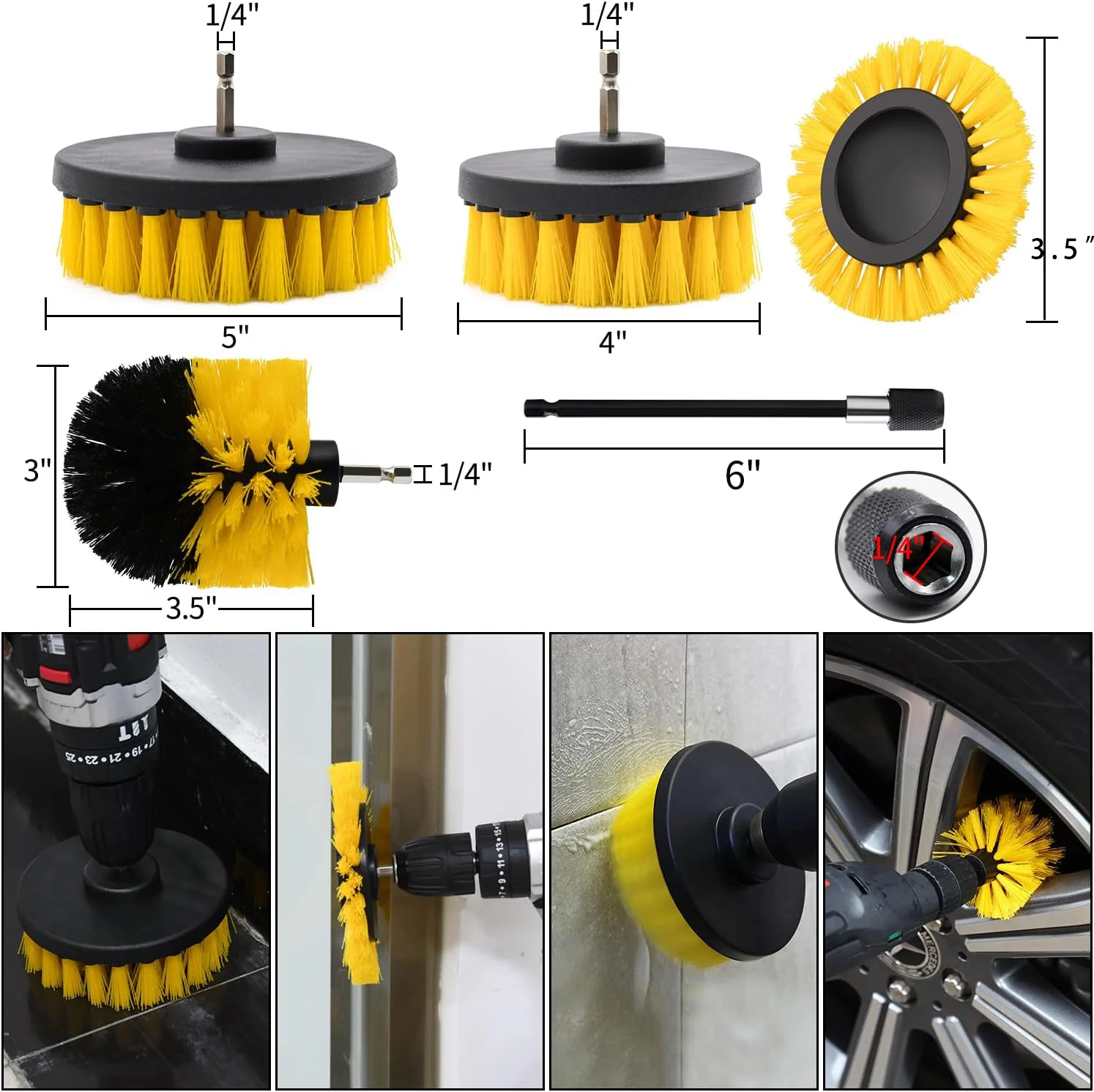 1/4"

1/4"

3.5"

5"

4"

3"

1/4"

6"

1/4"

3.5"