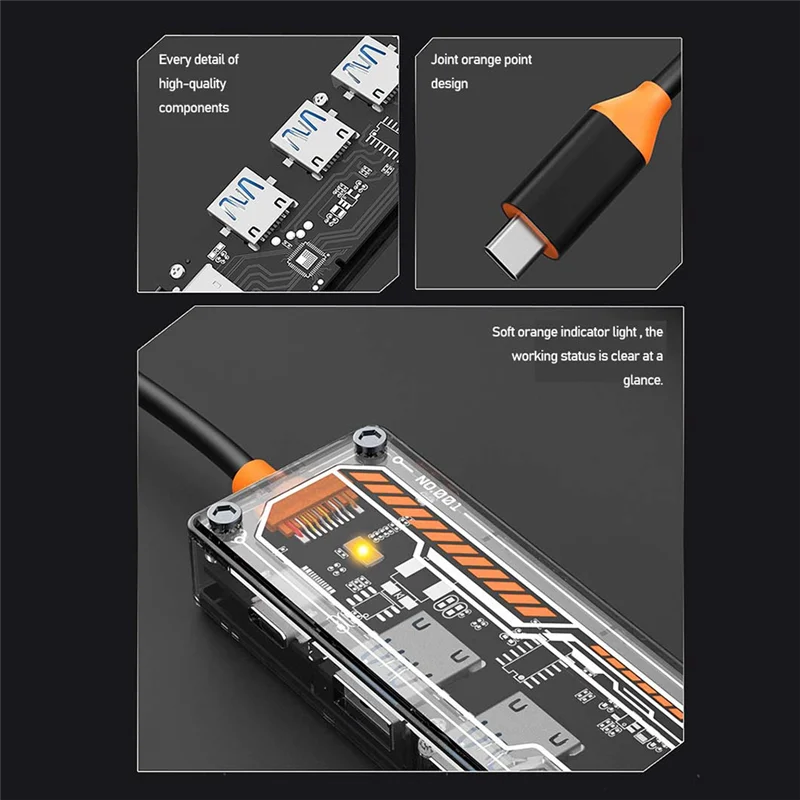 Every detail of high-quality components

Joint orange point design

Soft orange indicator light , the working status is clear at a glance.

NO.001