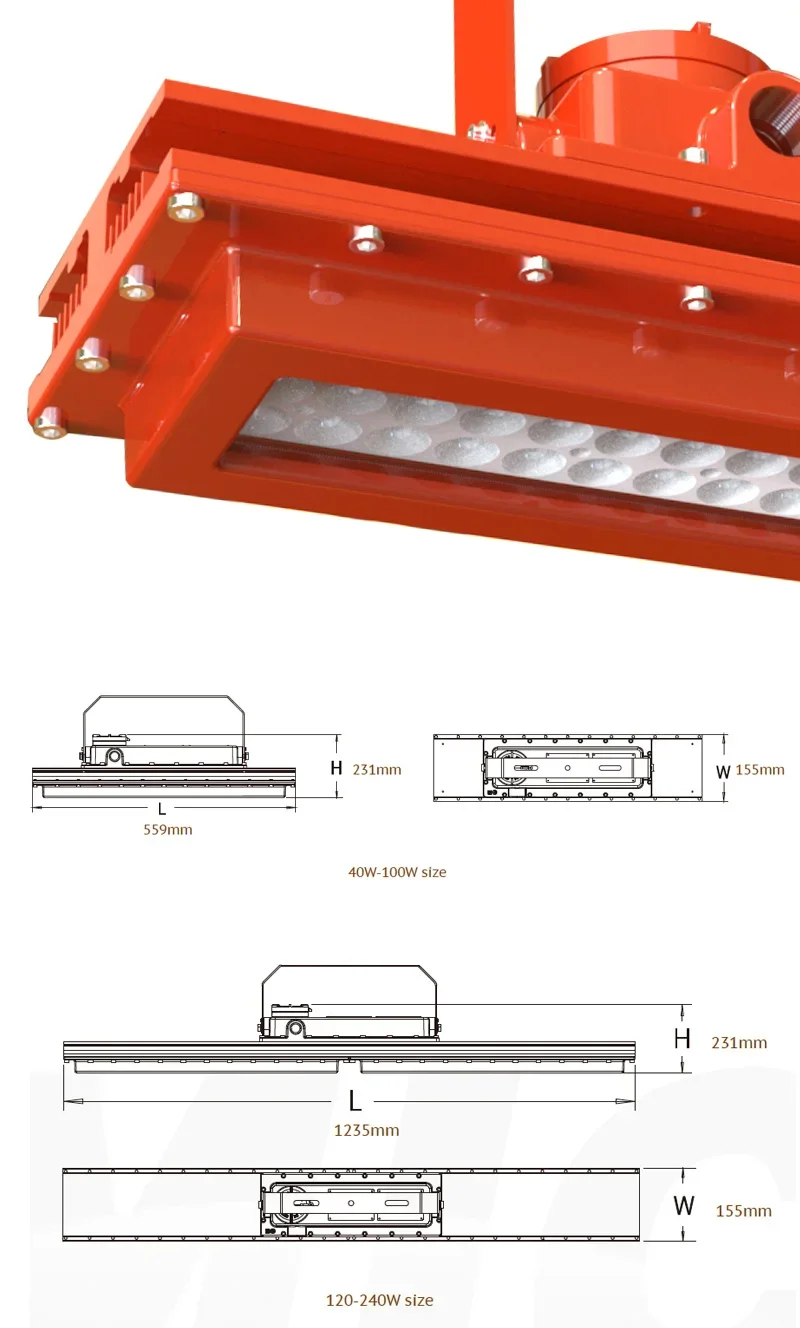 H 231mm
L
559mm
W 155mm

40W-100W size

H 231mm
L
1235mm
W 155mm

120-240W size