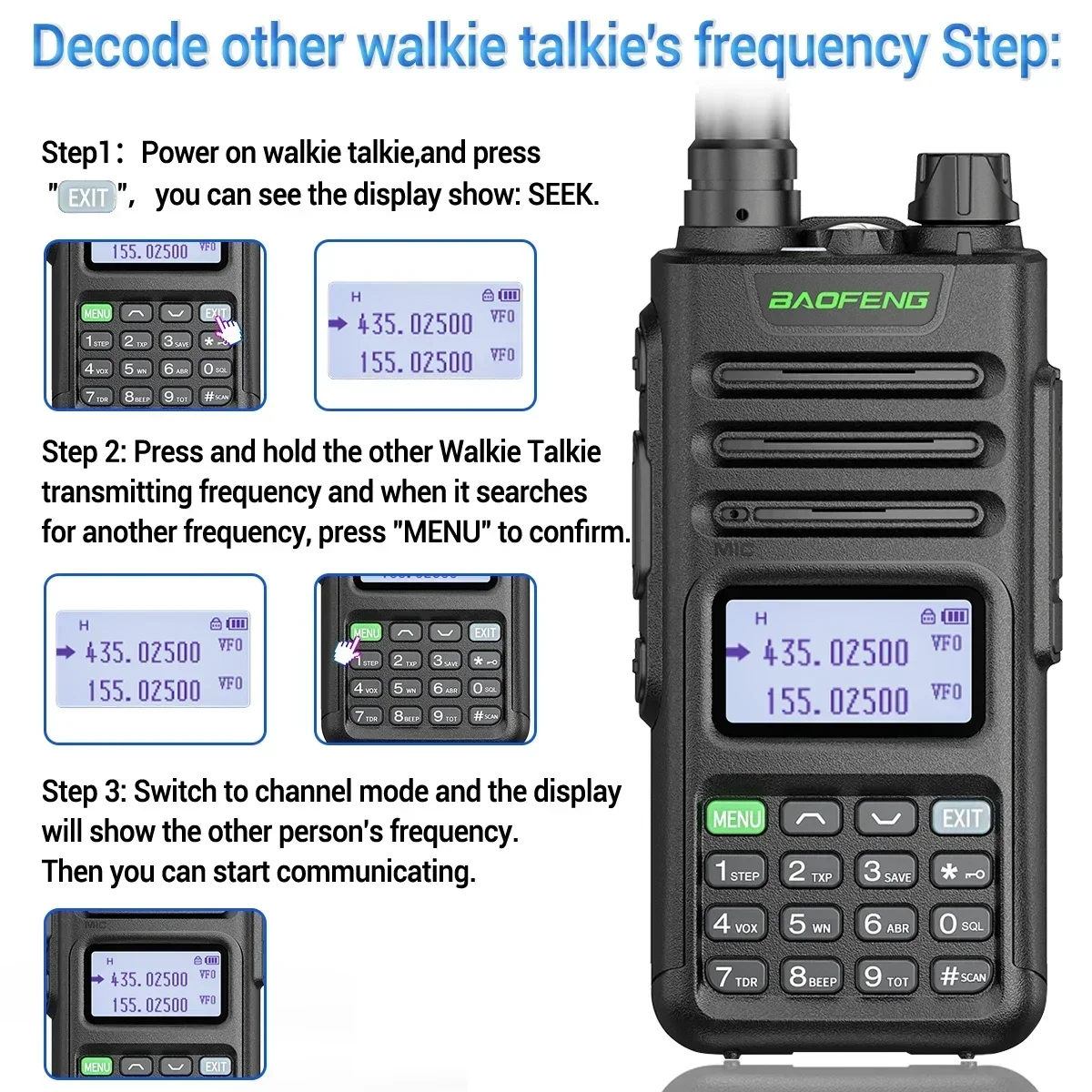 Decode other walkie talkie's frequency Step:

Step1: Power on walkie talkie,and press "EXIT", you can see the display show: SEEK.

155.02500 VFO
MENU EXIT
1 STEP 2 TXP 3 SAVE *
4 VOX 5 WN 6 ABR 0 SQL
7 TDR 8 BEEP 9 TOT # SCAN

H
435.02500 VFO
155.02500 VFO

Step 2: Press and hold the other Walkie Talkie transmitting frequency and when it searches for another frequency, press "MENU" to confirm.

H
435.02500 VFO
155.02500 VFO

MENU EXIT
1 STEP 2 TXP 3 SAVE *
4 VOX 5 WN 6 ABR 0 SQL
7 TDR 8 BEEP 9 TOT # SCAN

Step 3: Switch to channel mode and the display will show the other person's frequency. Then you can start communicating.

MIC
H
435.02500 VFO
155.02500 VFO
MENU EXIT

BAOFENG
MIC
H
435.02500 VFO
155.02500 VFO
MENU EXIT
1 STEP 2 TXP 3 SAVE *
4 VOX 5 WN 6 ABR 0 SQL
7 TDR 8 BEEP 9 TOT # SCAN