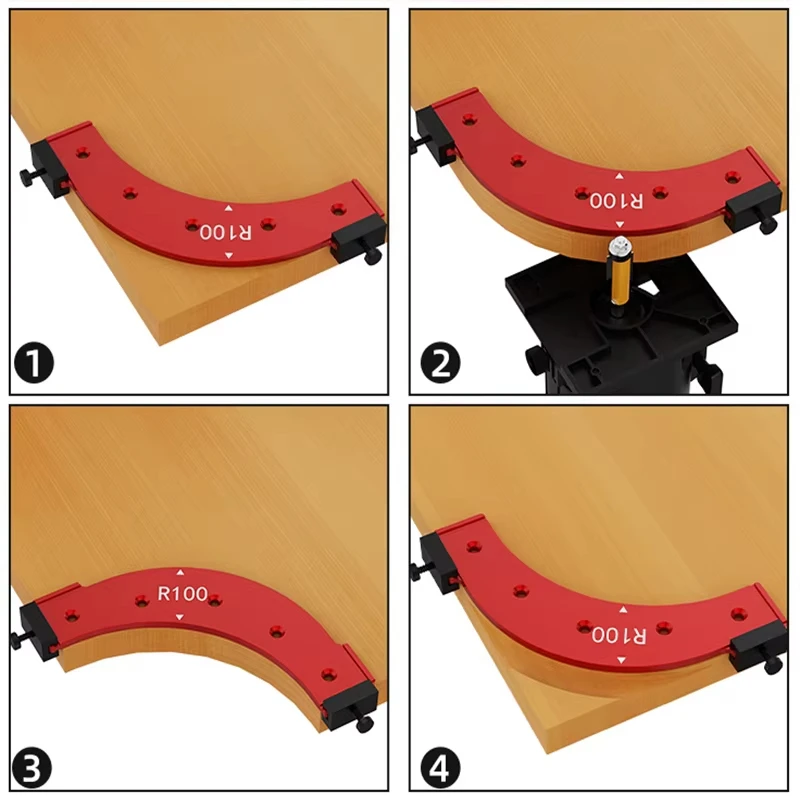 R100
1
R100
2
R100
3
R100
4