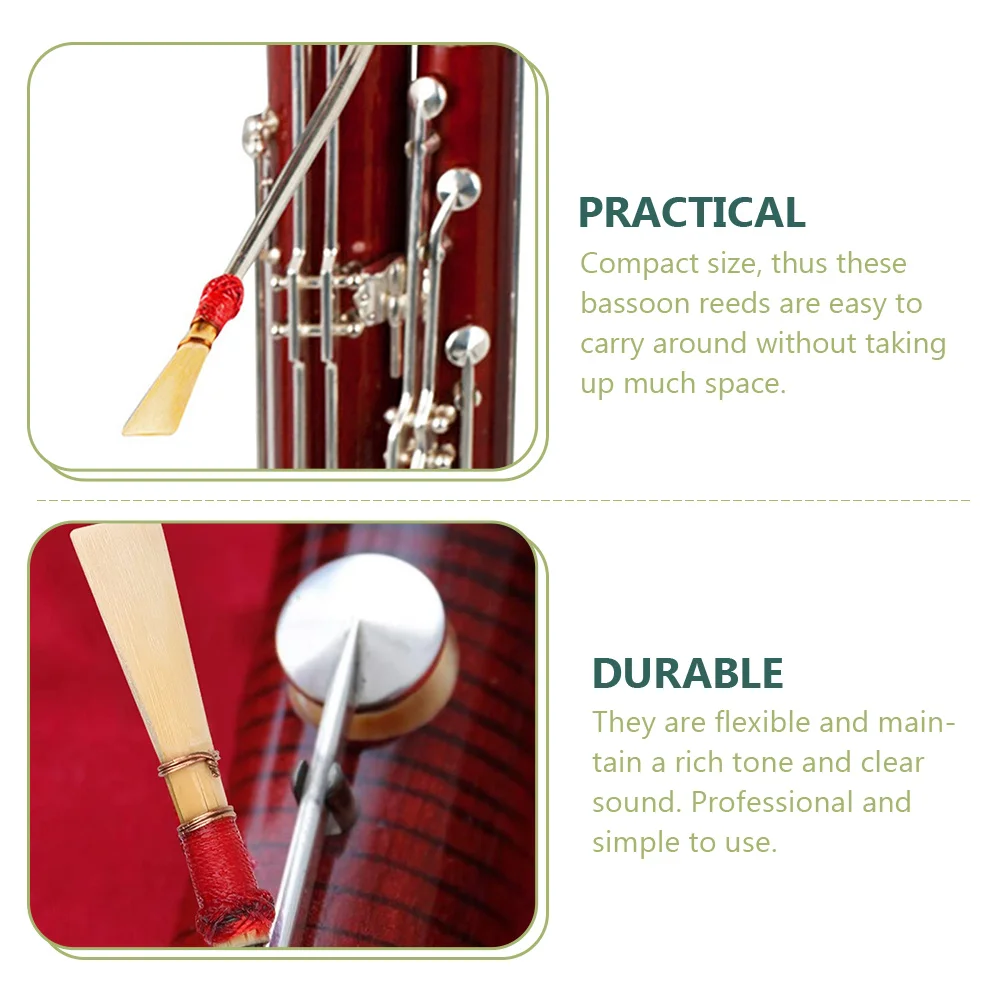 PRACTICAL

Compact size, thus these bassoon reeds are easy to carry around without taking up much space.

DURABLE

They are flexible and maintain a rich tone and clear sound. Professional and simple to use.