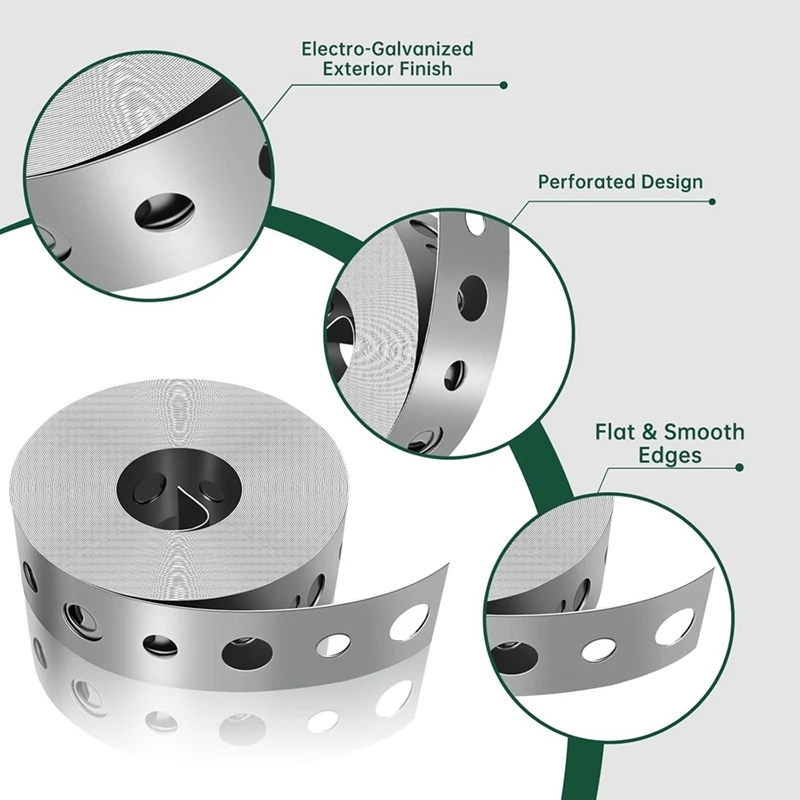 Electro-Galvanized Exterior Finish

Perforated Design

Flat & Smooth Edges