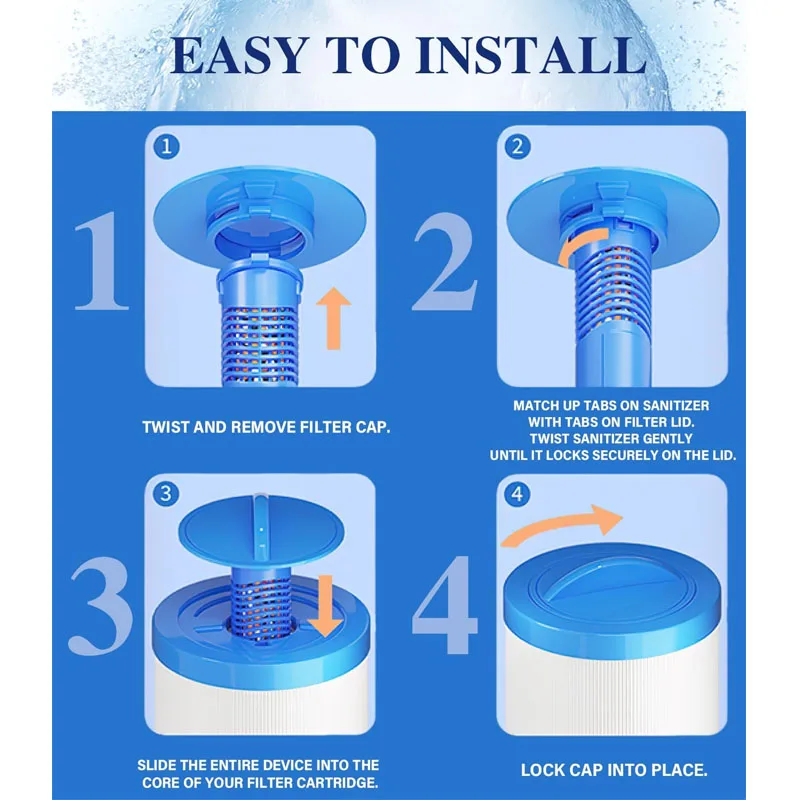 EASY TO INSTALL

1

①

TWIST AND REMOVE FILTER CAP.

2

②

MATCH UP TABS ON SANITIZER WITH TABS ON FILTER LID. TWIST SANITIZER GENTLY UNTIL IT LOCKS SECURELY ON THE LID.

3

③

SLIDE THE ENTIRE DEVICE INTO THE CORE OF YOUR FILTER CARTRIDGE.

4

④

LOCK CAP INTO PLACE.