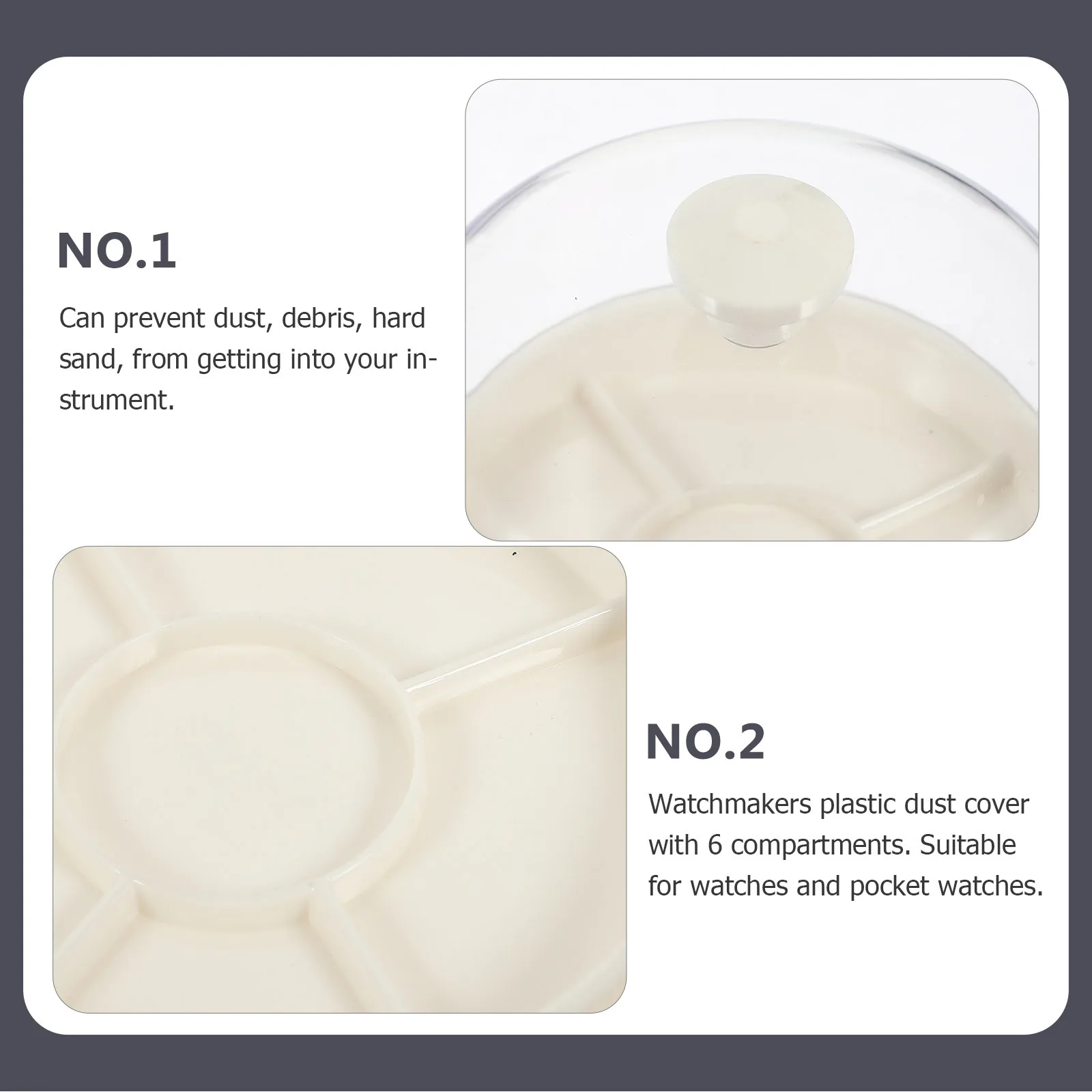 NO.1

Can prevent dust, debris, hard sand, from getting into your instrument.

NO.2

Watchmakers plastic dust cover with 6 compartments. Suitable for watches and pocket watches.