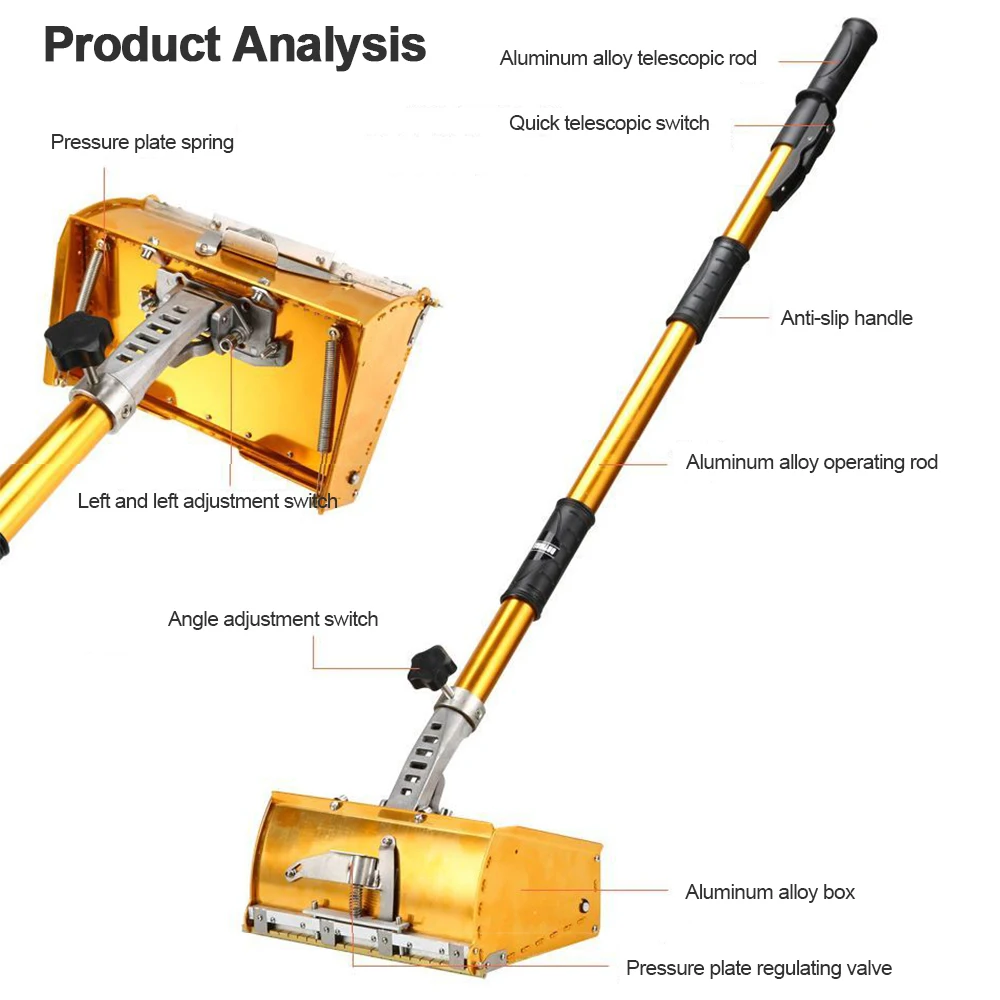 Product Analysis

Aluminum alloy telescopic rod

Quick telescopic switch

Pressure plate spring

Anti-slip handle

Aluminum alloy operating rod

Left and left adjustment switch

Angle adjustment switch

Aluminum alloy box

Pressure plate regulating valve