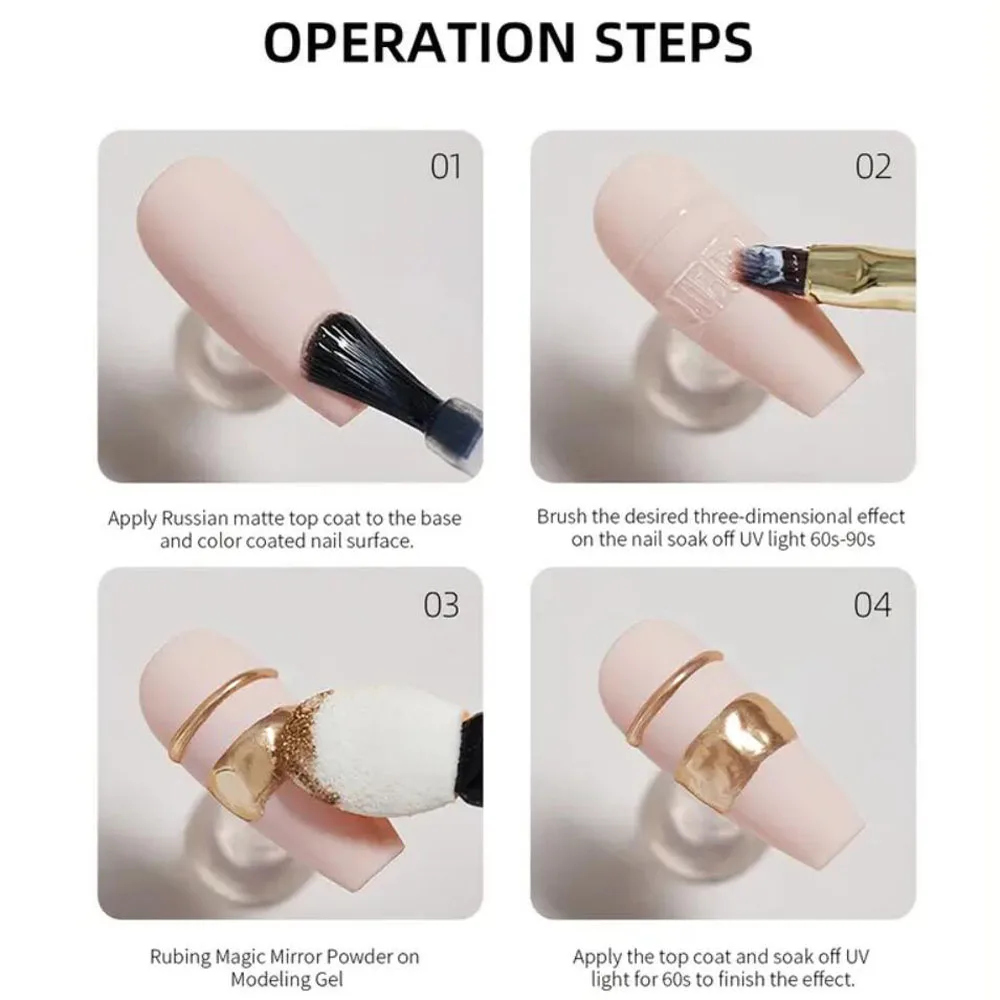 OPERATION STEPS

01

Apply Russian matte top coat to the base and color coated nail surface.

02

Brush the desired three-dimensional effect on the nail soak off UV light 60s-90s

03

Rubing Magic Mirror Powder on Modeling Gel

04

Apply the top coat and soak off UV light for 60s to finish the effect.