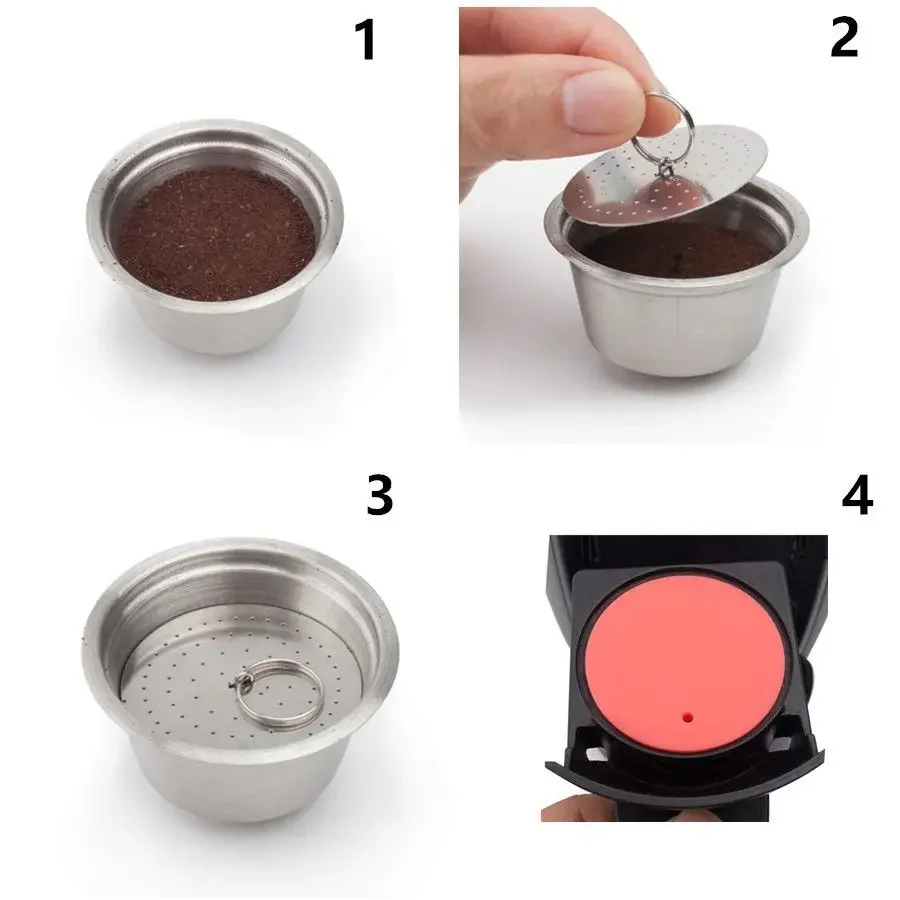 1

2

3

4