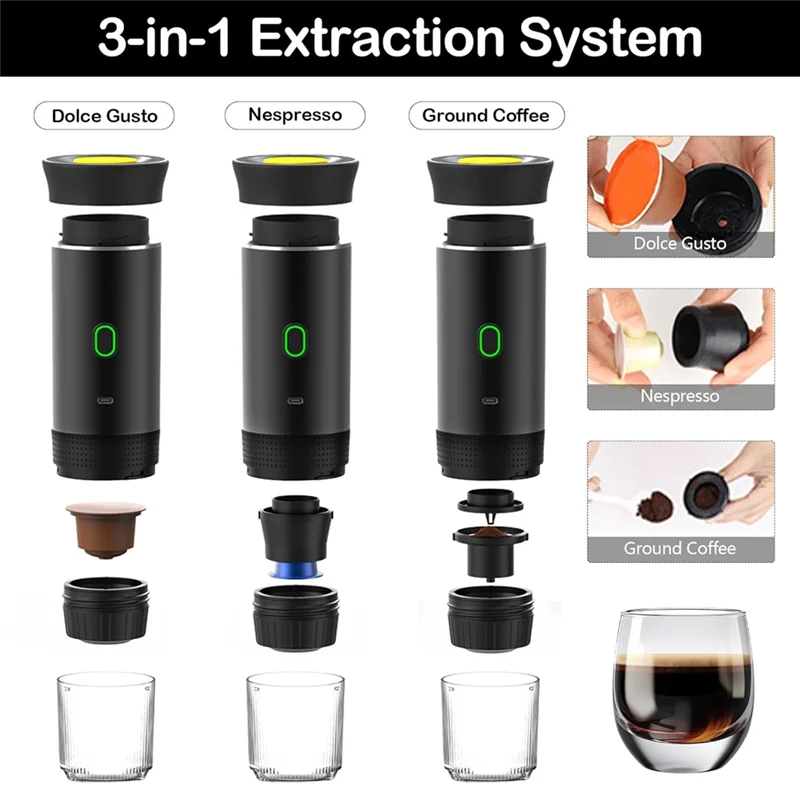 3-in-1 Extraction System

Dolce Gusto

Nespresso

Ground Coffee

Dolce Gusto

Nespresso

Ground Coffee