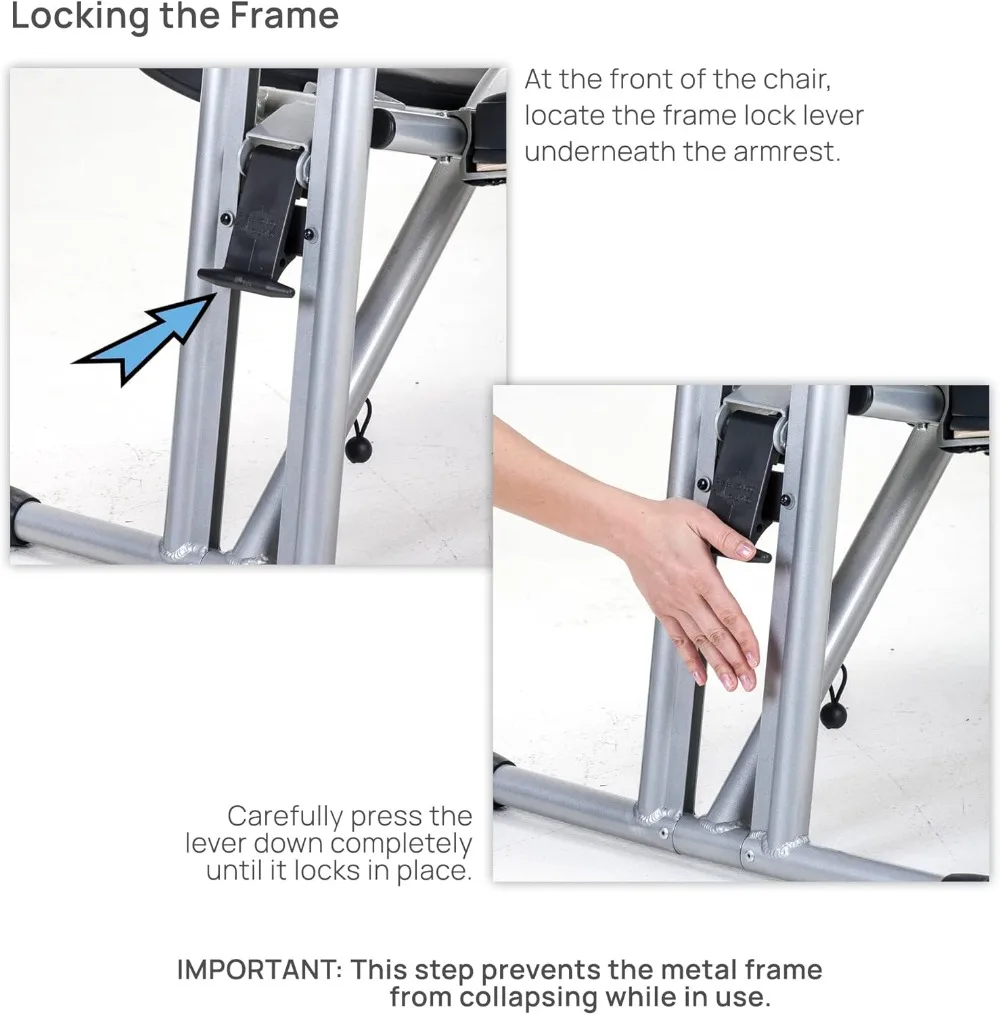 Locking the Frame

At the front of the chair, locate the frame lock lever underneath the armrest.

Carefully press the lever down completely until it locks in place.

IMPORTANT: This step prevents the metal frame from collapsing while in use.