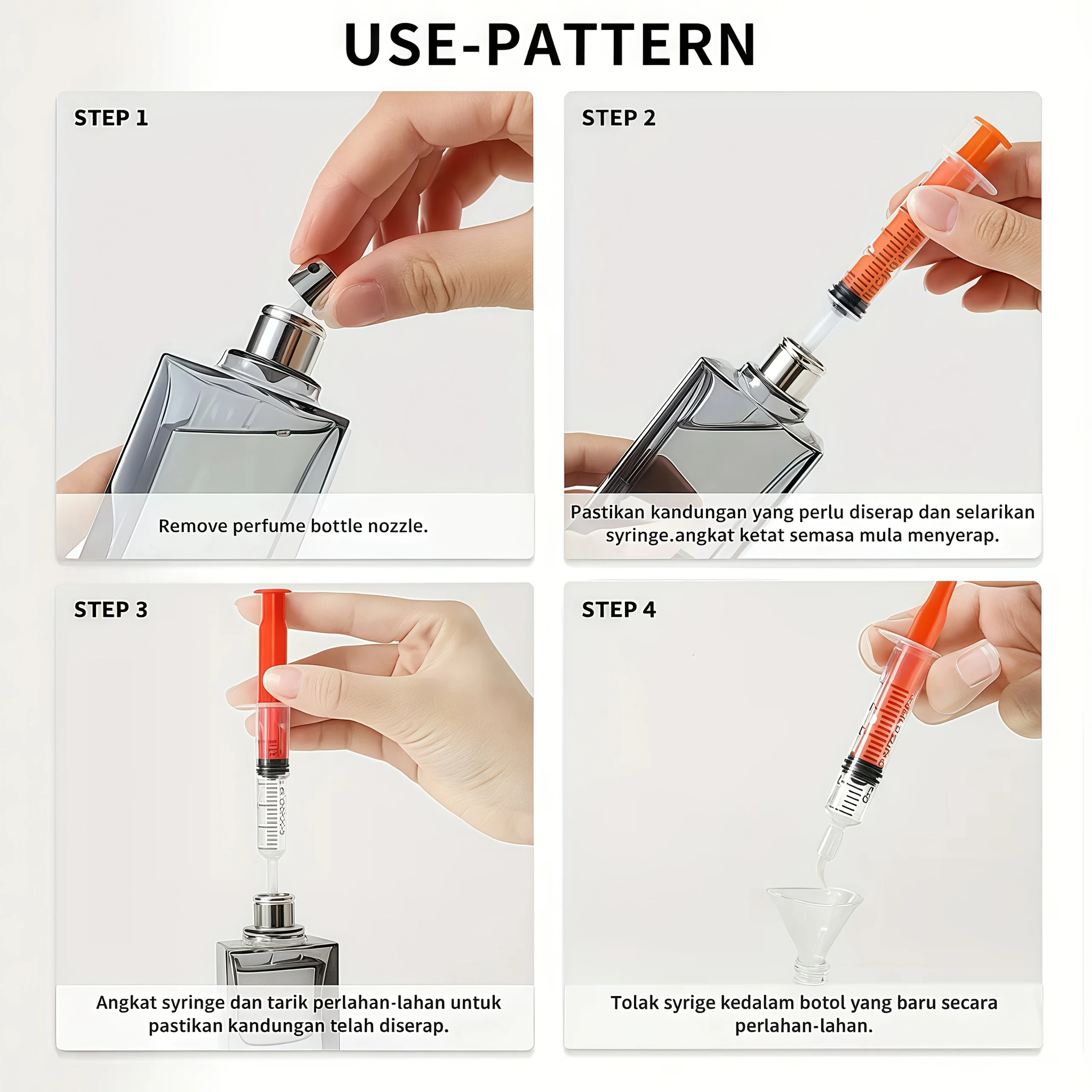 USE-PATTERN

STEP 1

Remove perfume bottle nozzle.

STEP 2

Pastikan kandungan yang perlu diserap dan selarikan syringe.angkat ketat semasa mula menyerap.

STEP 3

Angkat syringe dan tarik perlahan-lahan untuk pastikan kandungan telah diserap.

STEP 4

Tolak syrige kedalam botol yang baru secara perlahan-lahan.