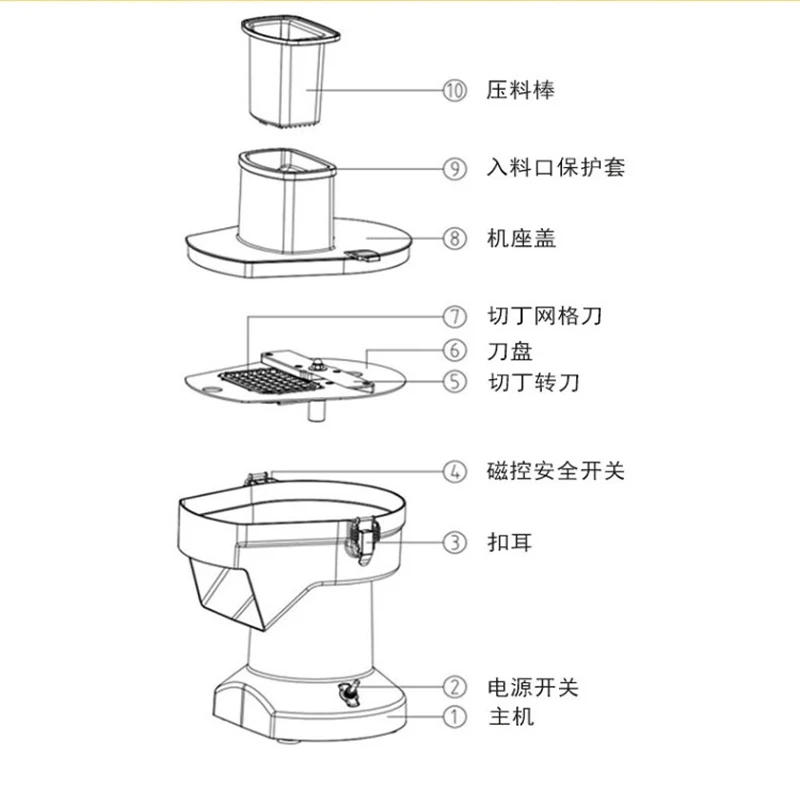 ⑩ 压料棒

⑨ 入料口保护套

⑧ 机座盖

⑦ 切丁网格刀

⑥ 刀盘

⑤ 切丁转刀

④ 磁控安全开关

③ 扣耳

② 电源开关

① 主机