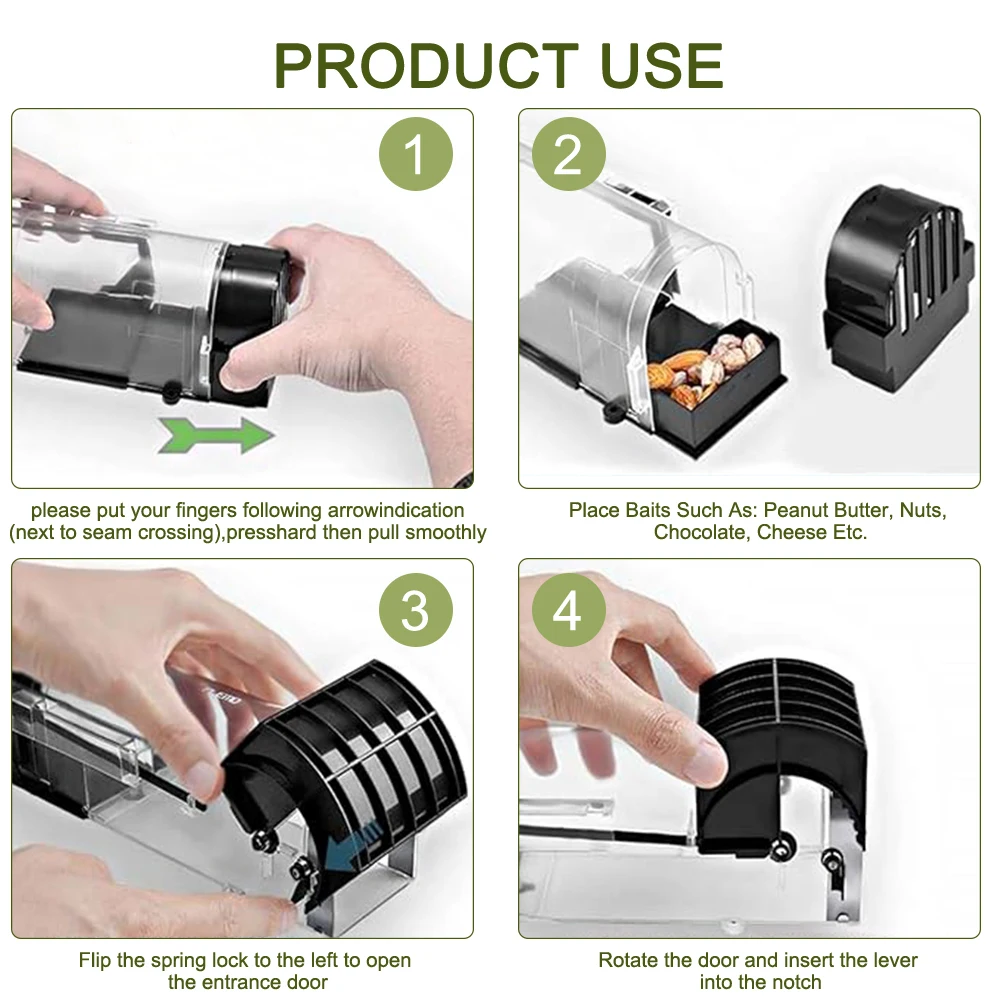 PRODUCT USE

1

please put your fingers following arrowindication (next to seam crossing),presshard then pull smoothly

2

Place Baits Such As: Peanut Butter, Nuts, Chocolate, Cheese Etc.

3

Flip the spring lock to the left to open the entrance door

4

Rotate the door and insert the lever into the notch