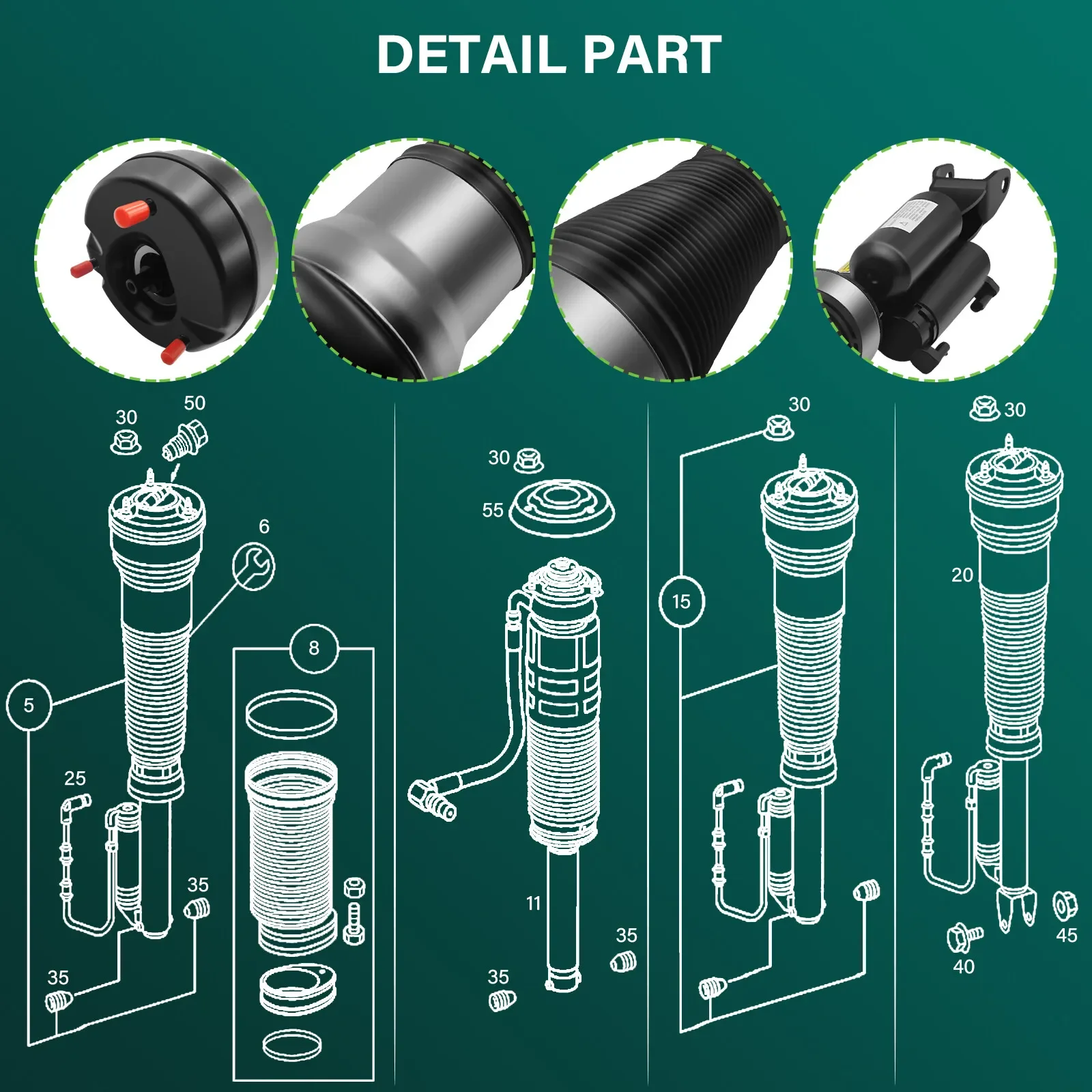 DETAIL PART

30
50
6
5
8
25
35
35

30
55
11
35
35

30
15

30
20
45
40