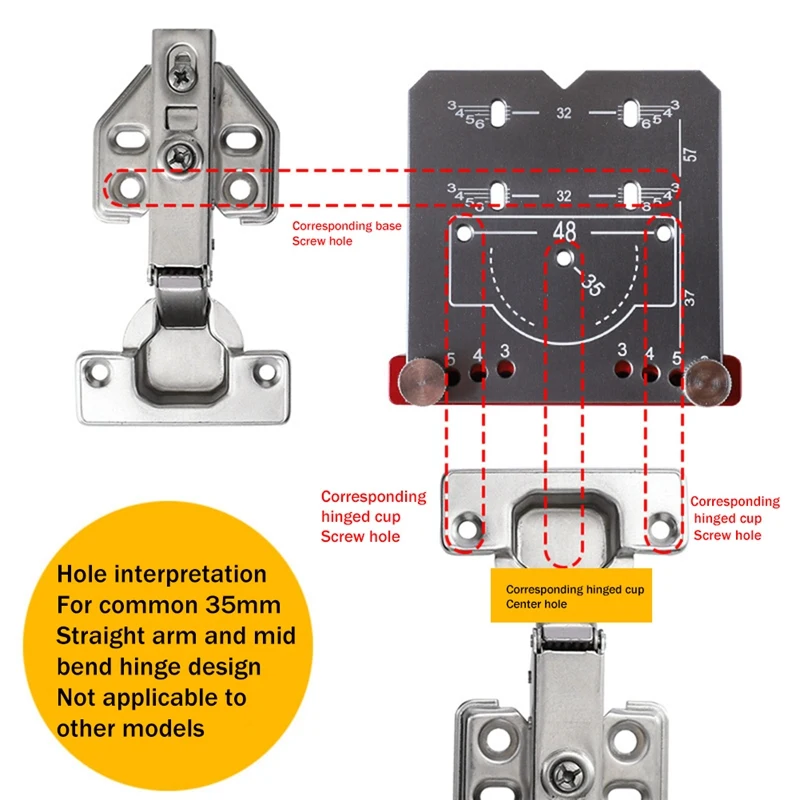 3 4 5 6
32
6 5 4 3
57
3 4 5 6
32
6 5 4 3
Corresponding base
Screw hole
48
35
37
5 4 3
3 4 5
Corresponding
hinged cup
Screw hole
Corresponding
hinged cup
Screw hole
Corresponding hinged cup
Center hole
Hole interpretation
For common 35mm
Straight arm and mid
bend hinge design
Not applicable to
other models