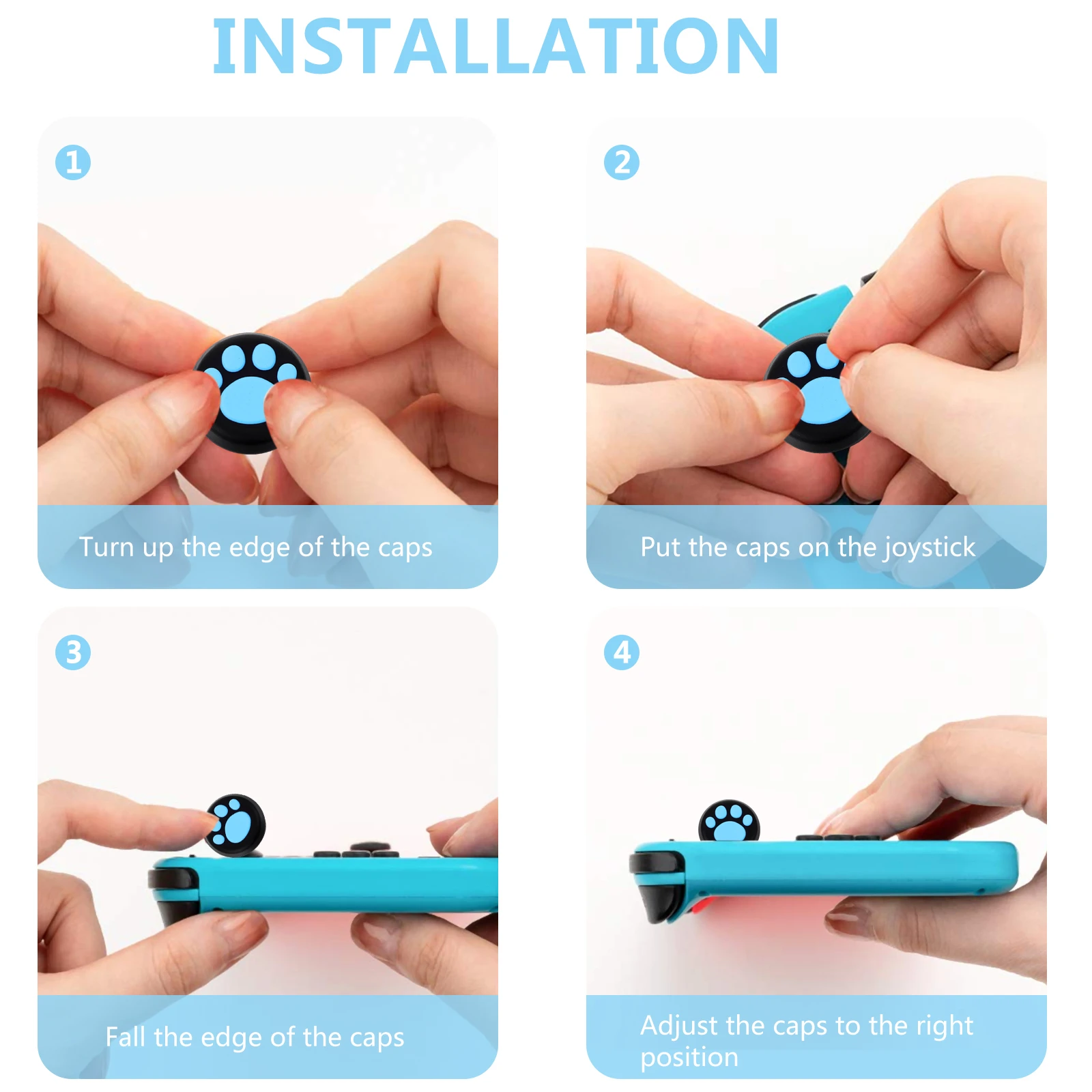 INSTALLATION

1

Turn up the edge of the caps

2

Put the caps on the joystick

3

Fall the edge of the caps

4

Adjust the caps to the right position