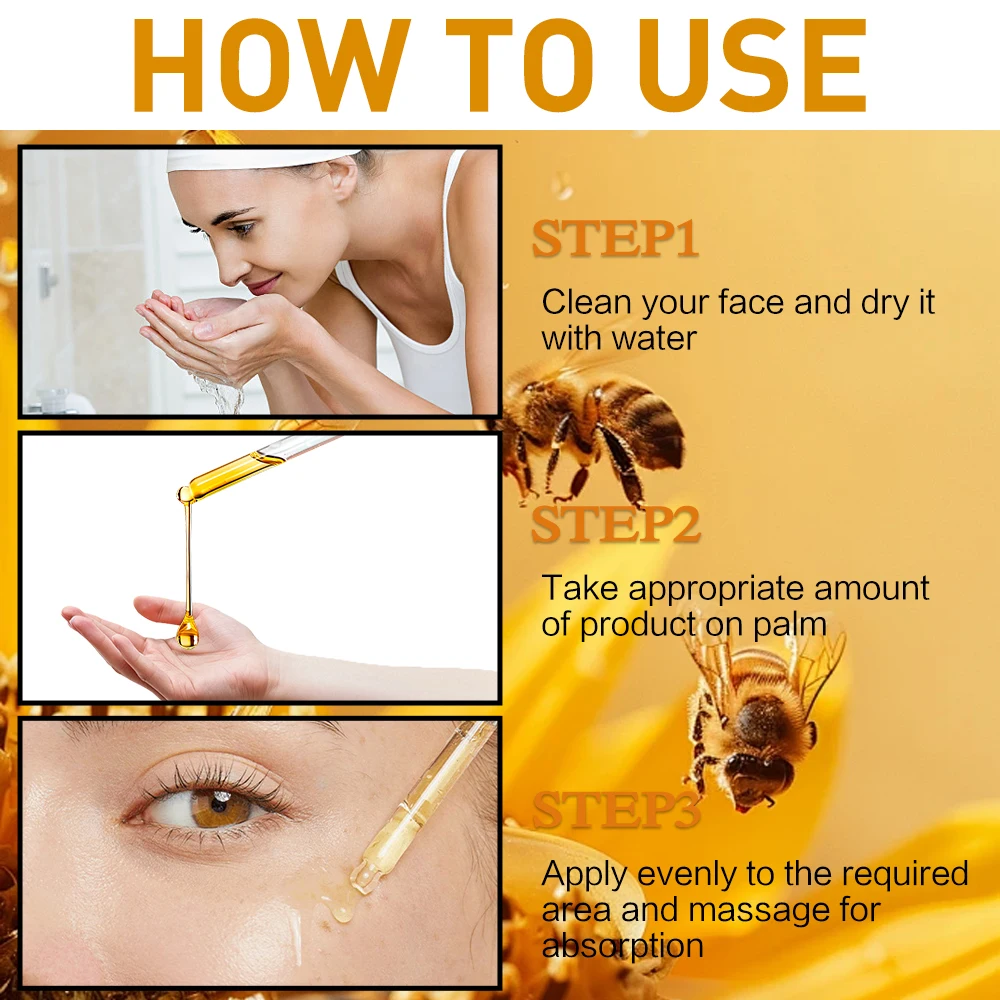 HOW TO USE

STEP1

Clean your face and dry it with water

STEP2

Take appropriate amount of product on palm

STEP3

Apply evenly to the required area and massage for absorption