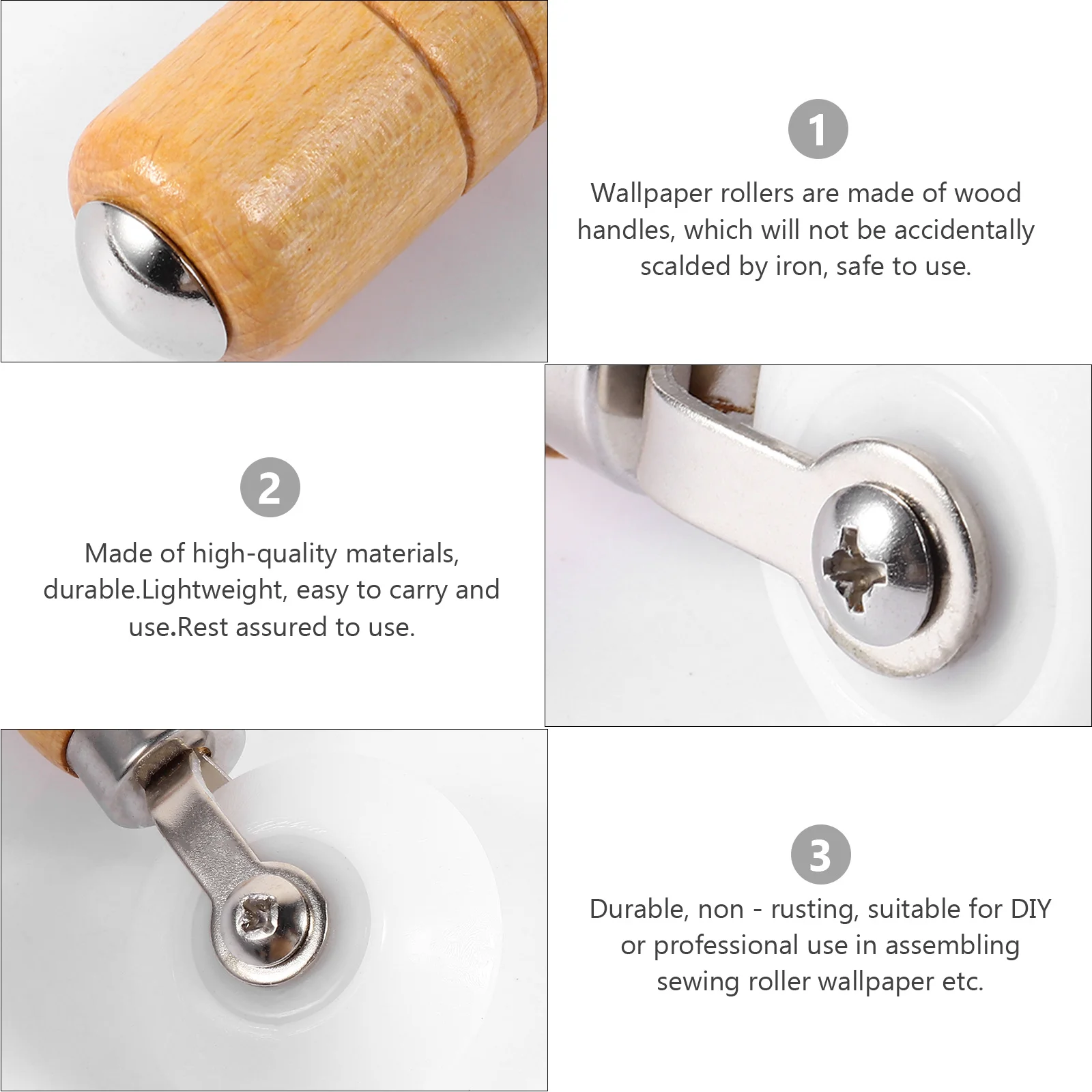 1

Wallpaper rollers are made of wood handles, which will not be accidentally scalded by iron, safe to use.

2

Made of high-quality materials, durable.Lightweight, easy to carry and use.Rest assured to use.

3

Durable, non - rusting, suitable for DIY or professional use in assembling sewing roller wallpaper etc.