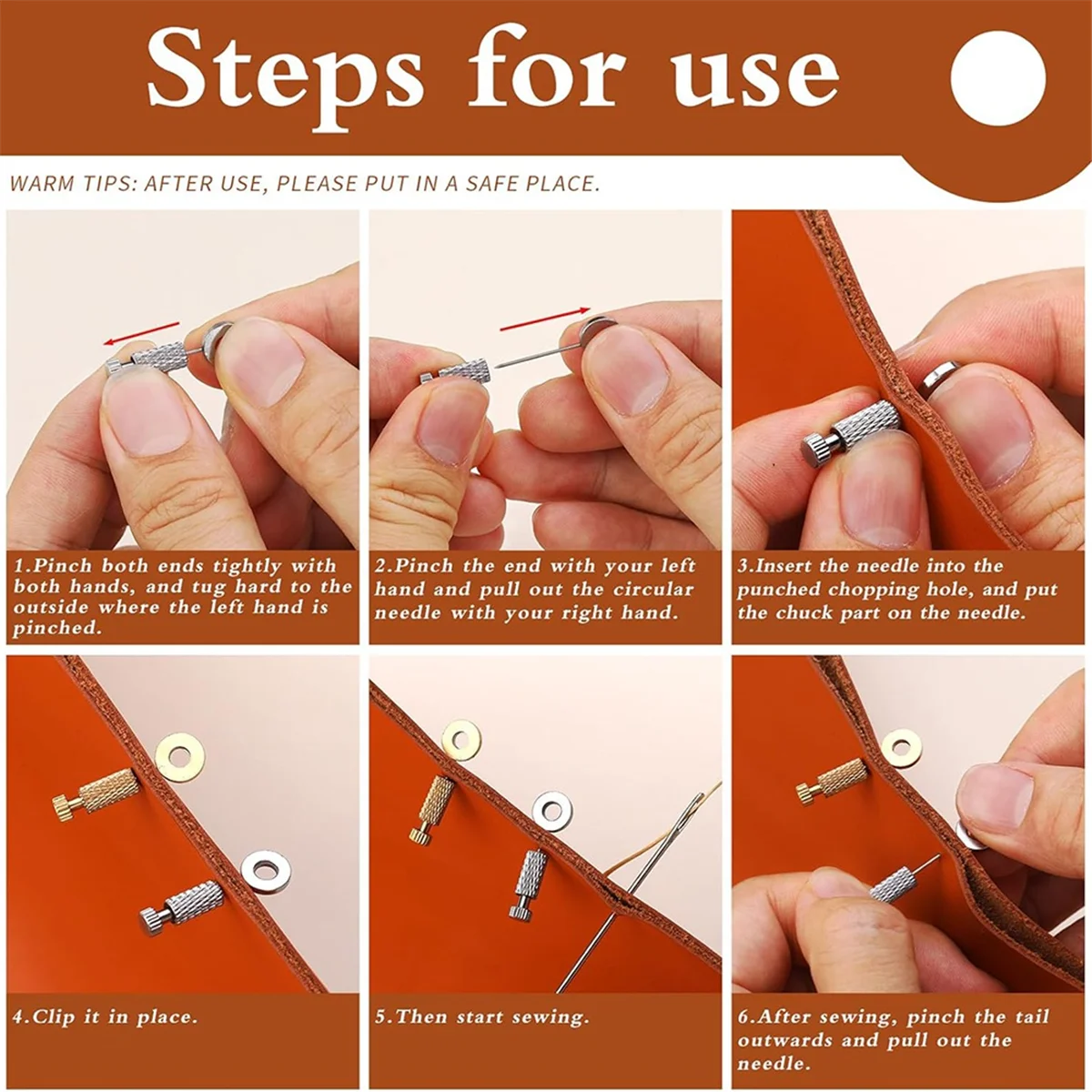 Steps for use

WARM TIPS: AFTER USE, PLEASE PUT IN A SAFE PLACE.

1.Pinch both ends tightly with both hands, and tug hard to the outside where the left hand is pinched.

2.Pinch the end with your left hand and pull out the circular needle with your right hand.

3.Insert the needle into the punched chopping hole, and put the chuck part on the needle.

4.Clip it in place.

5.Then start sewing.

6.After sewing, pinch the tail outwards and pull out the needle.