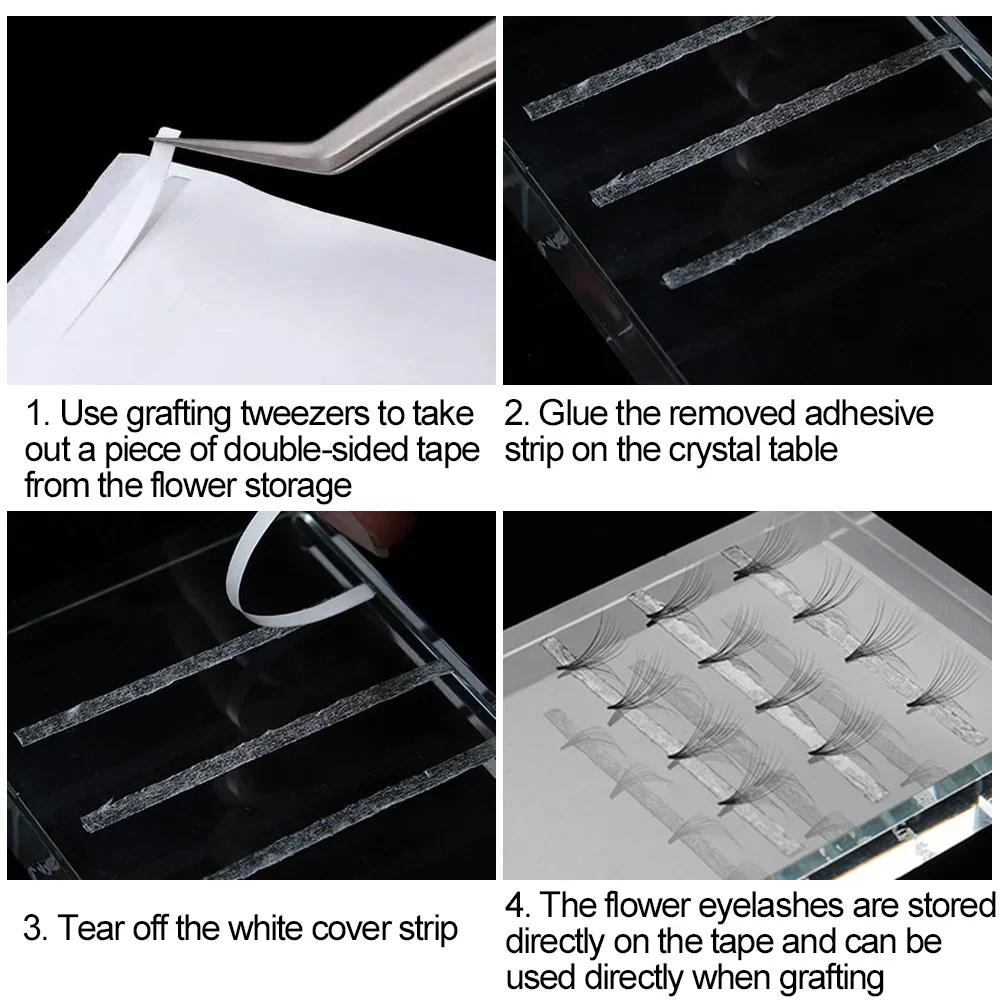 1. Use grafting tweezers to take out a piece of double-sided tape from the flower storage

2. Glue the removed adhesive strip on the crystal table

3. Tear off the white cover strip

4. The flower eyelashes are stored directly on the tape and can be used directly when grafting