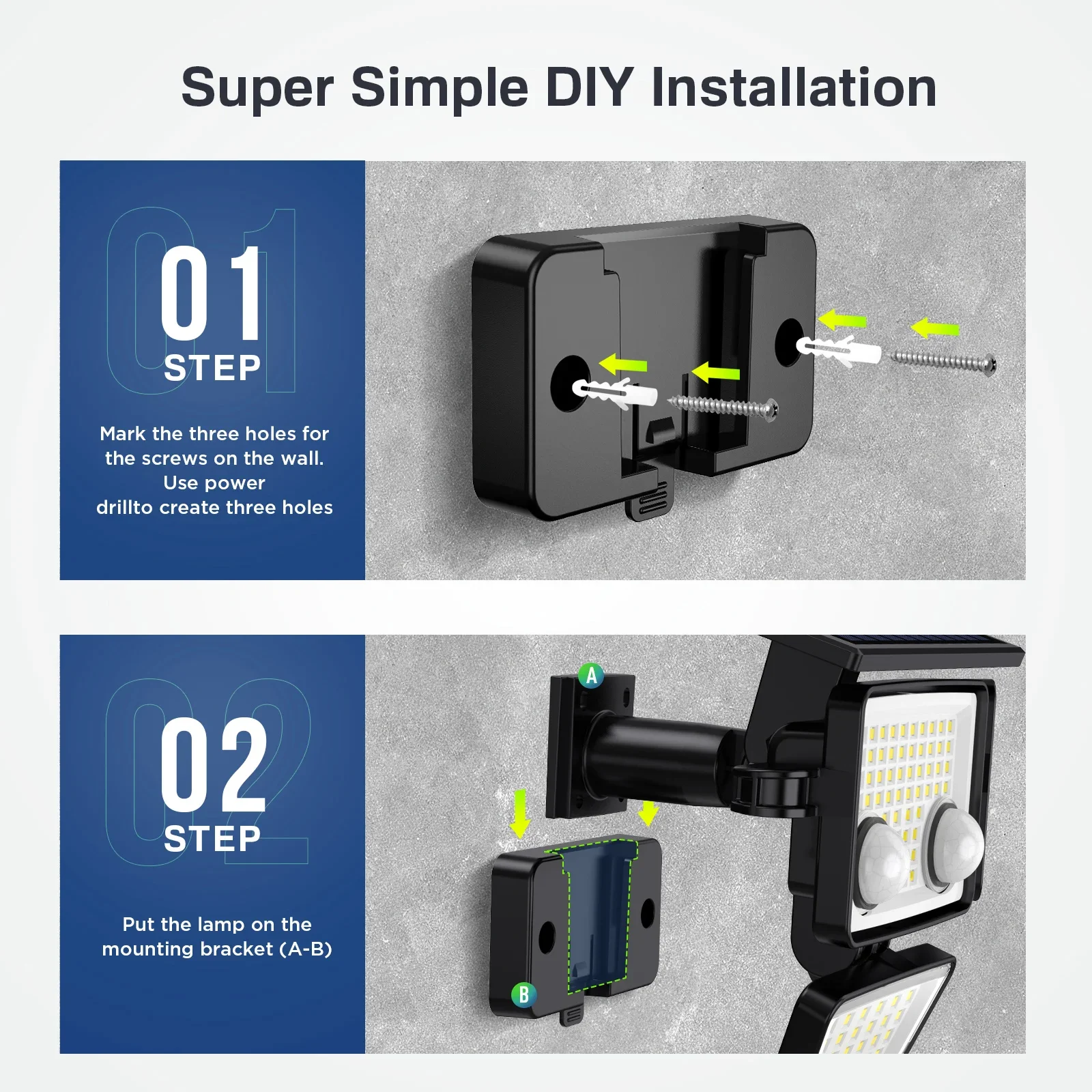 Super Simple DIY Installation

01
STEP

Mark the three holes for the screws on the wall. Use power drillto create three holes

02
STEP

Put the lamp on the mounting bracket (A-B)

A

B