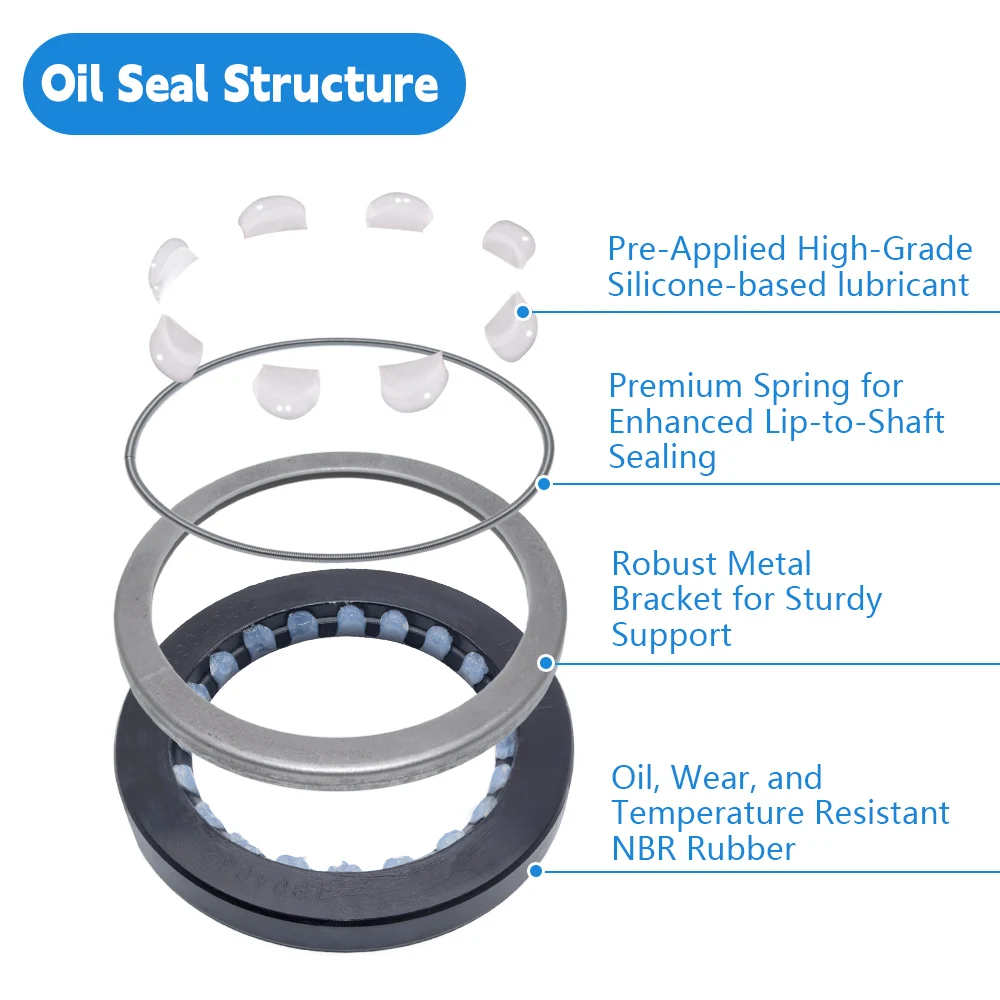 Oil Seal Structure

Pre-Applied High-Grade Silicone-based lubricant

Premium Spring for Enhanced Lip-to-Shaft Sealing

Robust Metal Bracket for Sturdy Support

Oil, Wear, and Temperature Resistant NBR Rubber