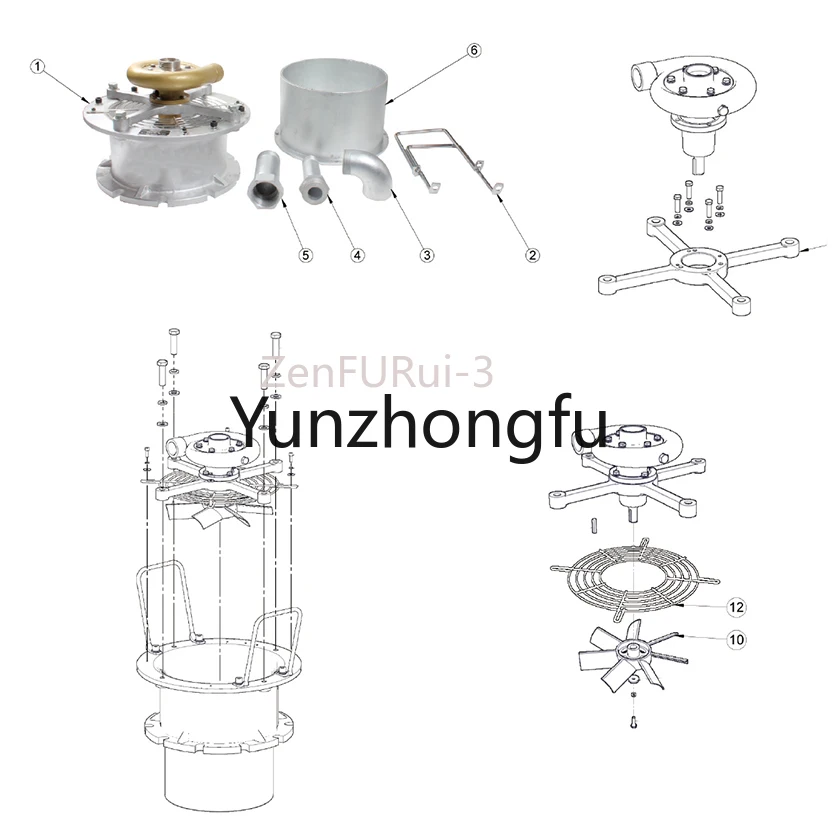 1
6
5
4
3
2
ZenFURui-3
Yunzhongfu
12
10