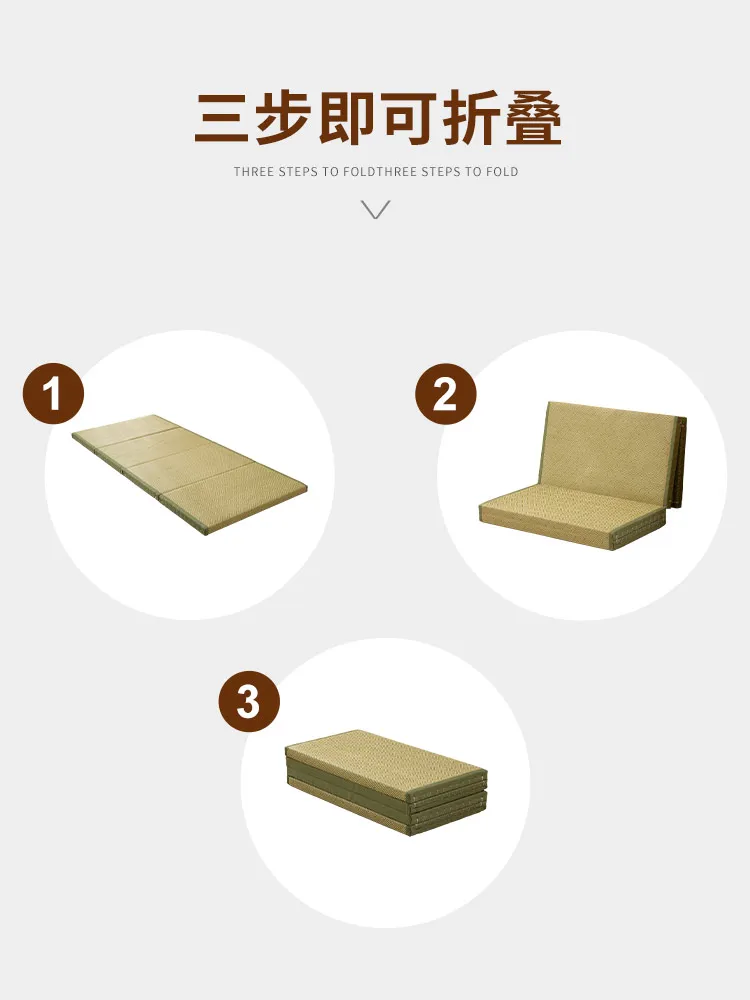 三步即可折叠

THREE STEPS TO FOLDTHREE STEPS TO FOLD

1

2

3