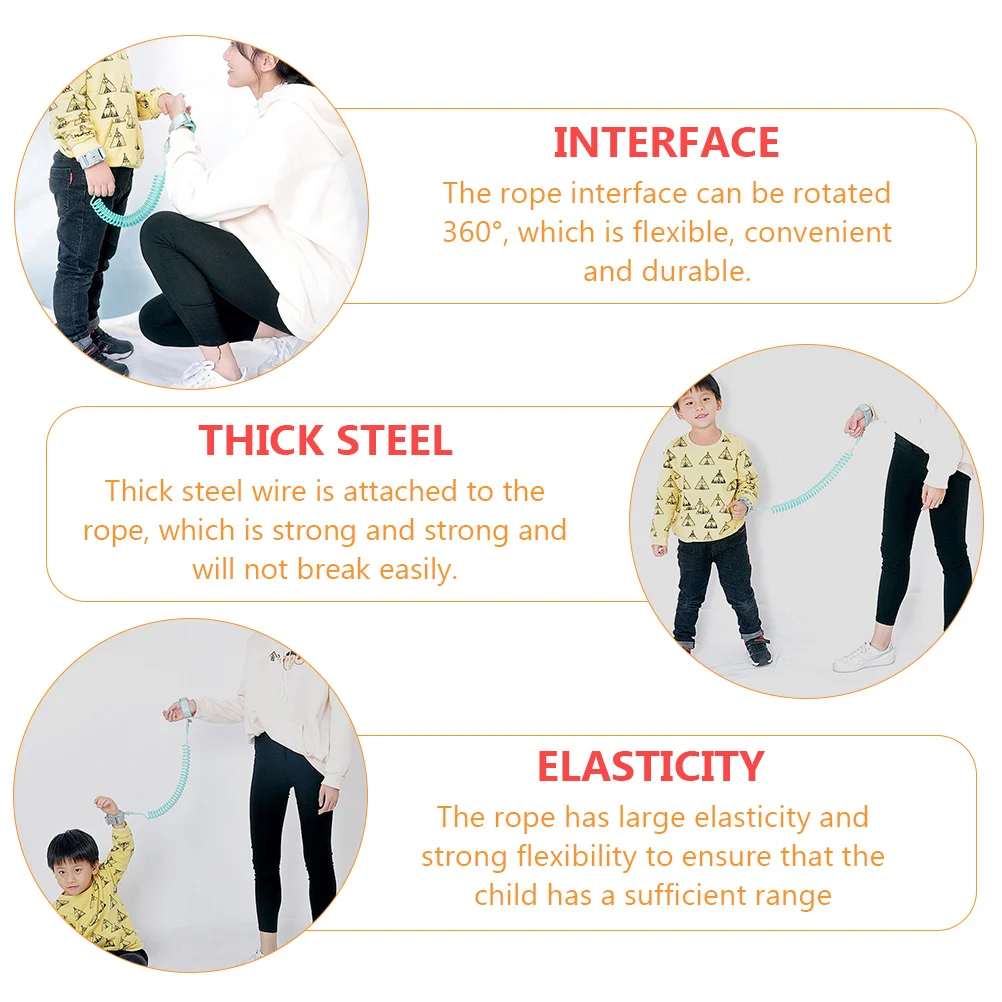 INTERFACE

The rope interface can be rotated 360°, which is flexible, convenient and durable.

THICK STEEL

Thick steel wire is attached to the rope, which is strong and strong and will not break easily.

ELASTICITY

The rope has large elasticity and strong flexibility to ensure that the child has a sufficient range