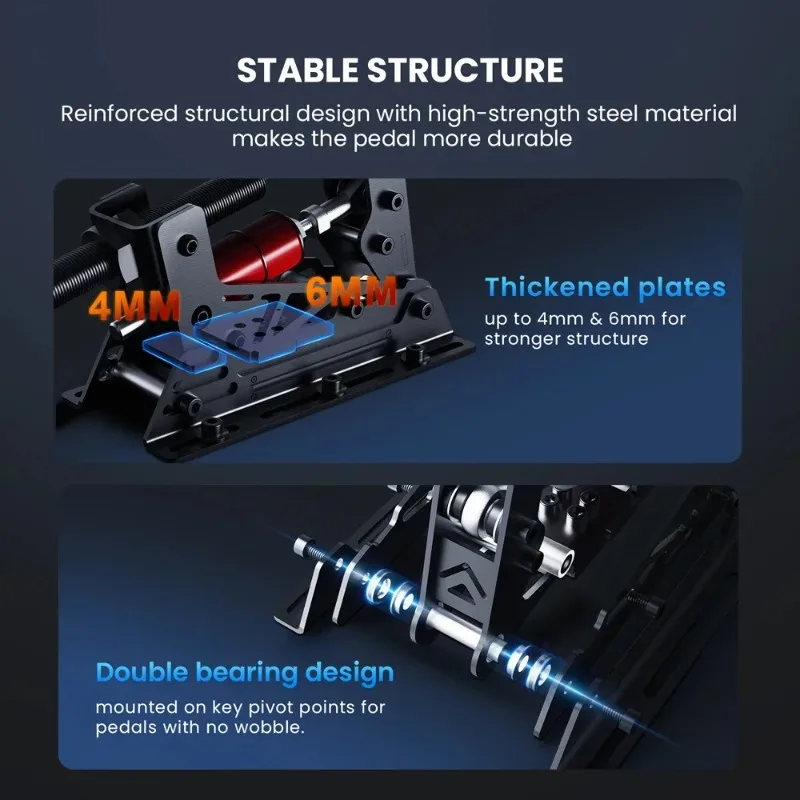 STABLE STRUCTURE

Reinforced structural design with high-strength steel material makes the pedal more durable

4MM

6MM

Thickened plates

up to 4mm & 6mm for stronger structure

Double bearing design

mounted on key pivot points for pedals with no wobble.