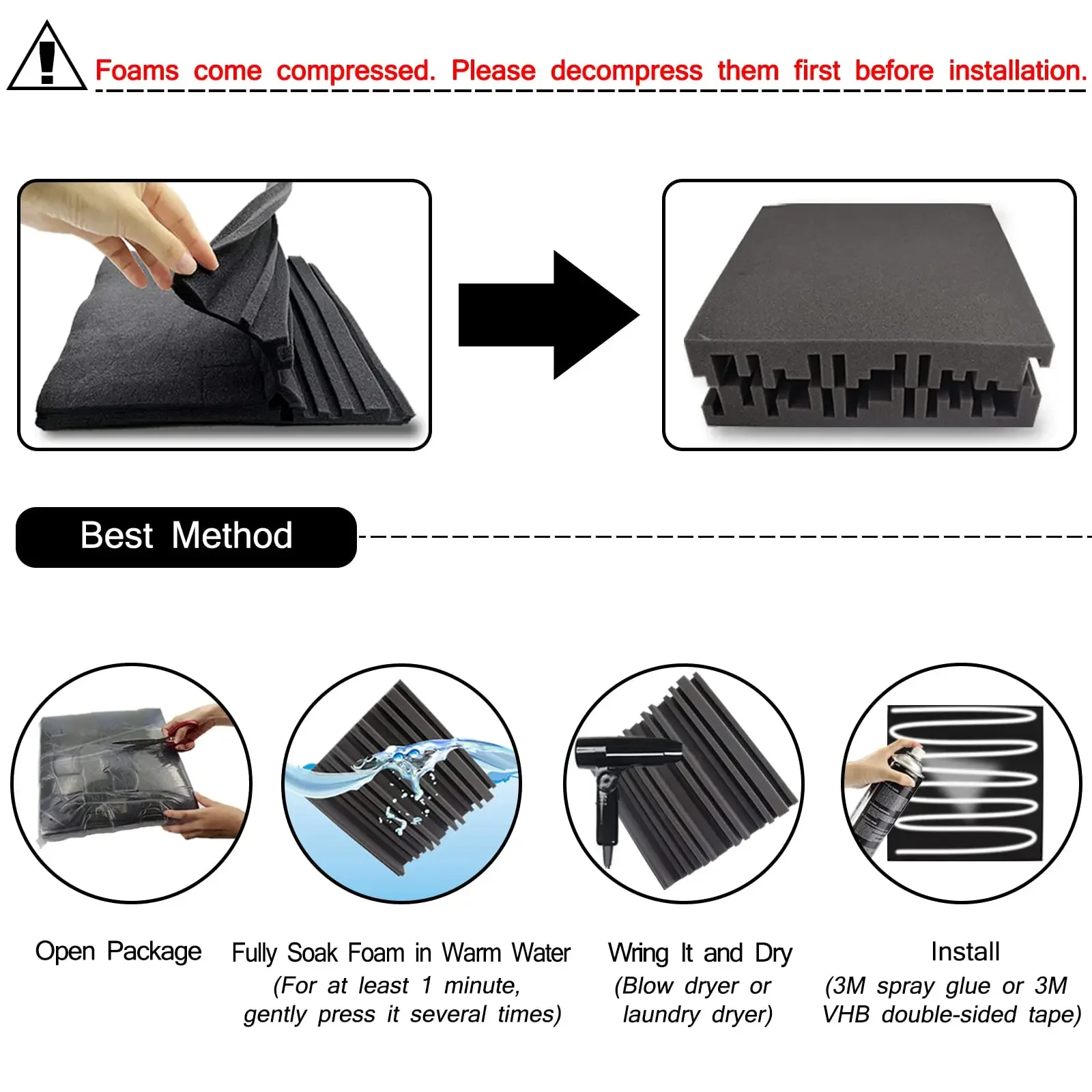 Foams come compressed. Please decompress them first before installation.

Best Method

Open Package

Fully Soak Foam in Warm Water
(For at least 1 minute, gently press it several times)

Wring It and Dry
(Blow dryer or laundry dryer)

Install
(3M spray glue or 3M VHB double-sided tape)