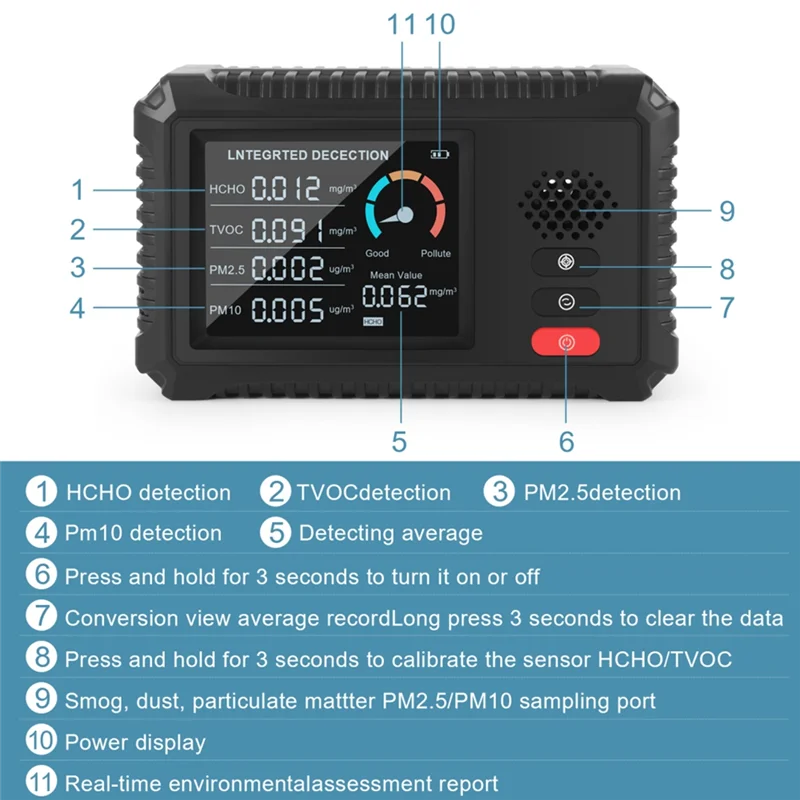 11 10

LNTEGRTED DECECTION

1 HCHO 0.012 mg/m³

2 TVOC 0.091 mg/m³

3 PM2.5 0.002 ug/m³

4 PM10 0.005 ug/m³

Good Pollute

Mean Value

0.062 mg/m³

HCHO

9

8

7

5

6

1 HCHO detection 2 TVOCdetection 3 PM2.5detection

4 Pm10 detection 5 Detecting average

6 Press and hold for 3 seconds to turn it on or off

7 Conversion view average recordLong press 3 seconds to clear the data

8 Press and hold for 3 seconds to calibrate the sensor HCHO/TVOC

9 Smog, dust, particulate mattter PM2.5/PM10 sampling port

10 Power display

11 Real-time environmentalassessment report