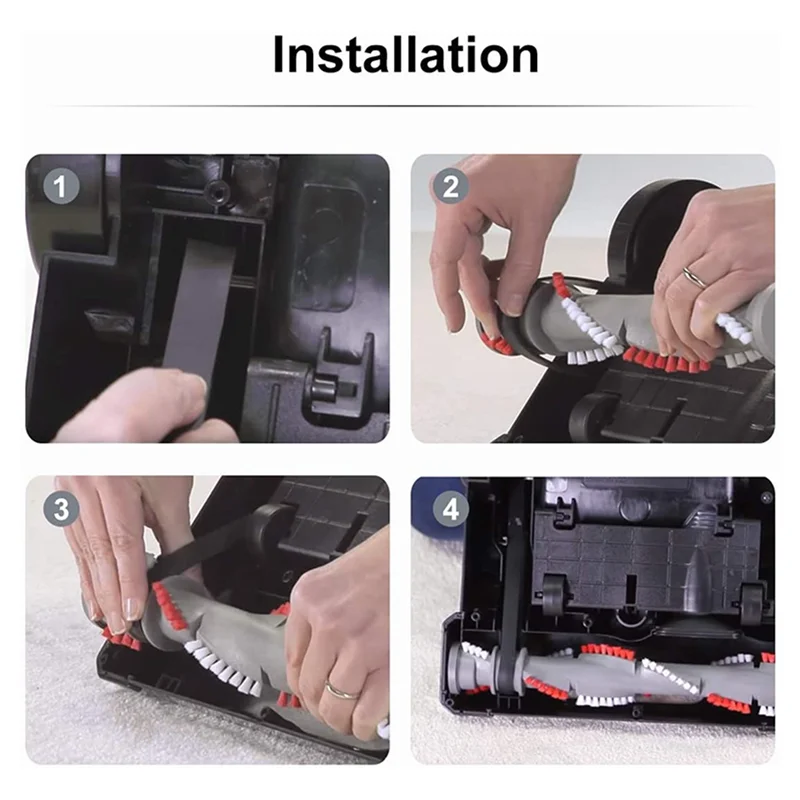 Installation

1

2

3

4