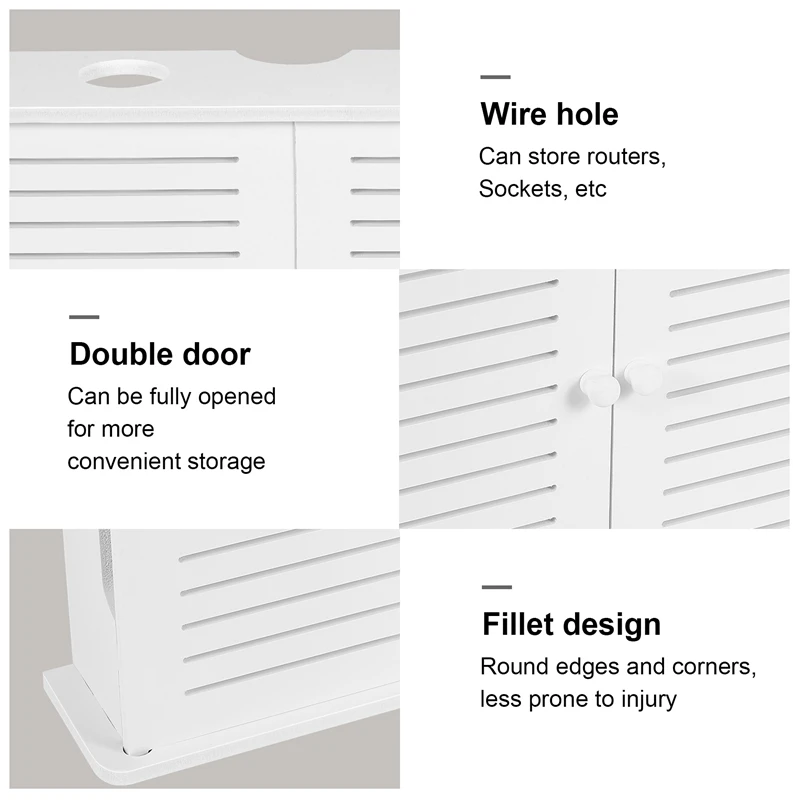 Wire hole

Can store routers, Sockets, etc

Double door

Can be fully opened for more convenient storage

Fillet design

Round edges and corners, less prone to injury