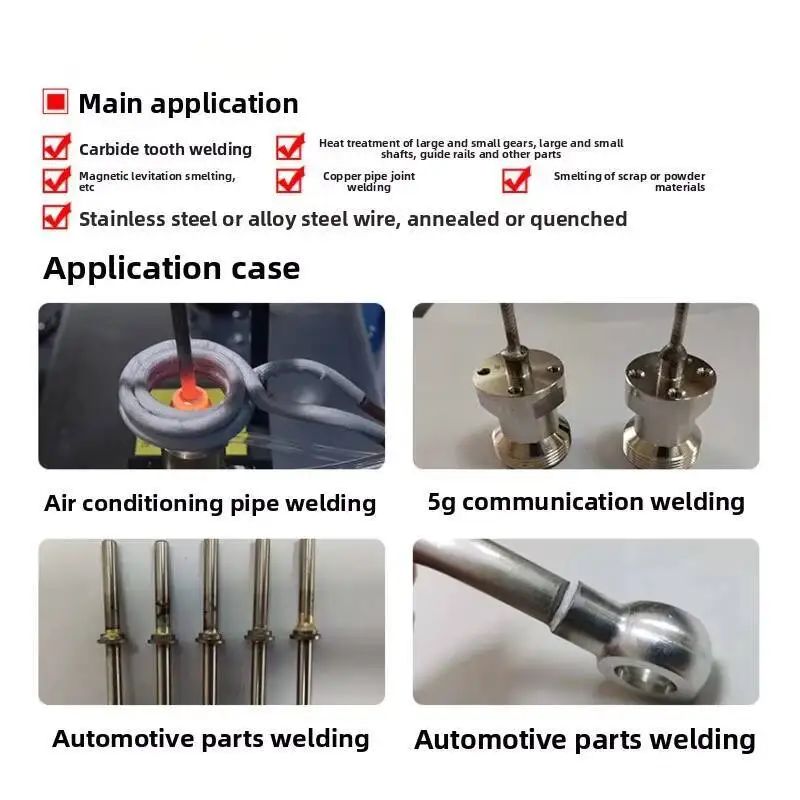 Main application

Carbide tooth welding

Heat treatment of large and small gears, large and small shafts, guide rails and other parts

Magnetic levitation smelting, etc

Copper pipe joint welding

Smelting of scrap or powder materials

Stainless steel or alloy steel wire, annealed or quenched

Application case

Air conditioning pipe welding

5g communication welding

Automotive parts welding

Automotive parts welding