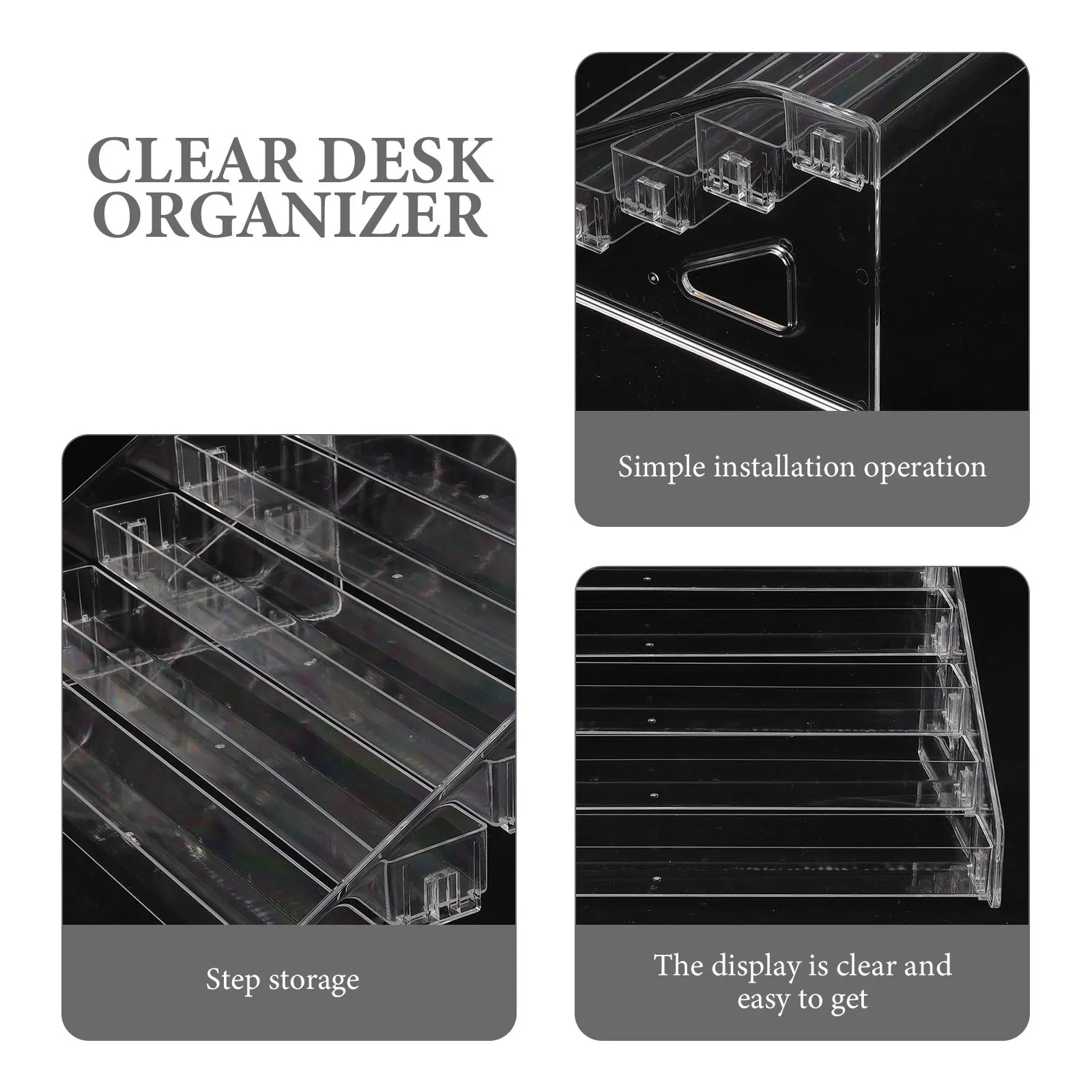 CLEAR DESK ORGANIZER

Simple installation operation

Step storage

The display is clear and easy to get