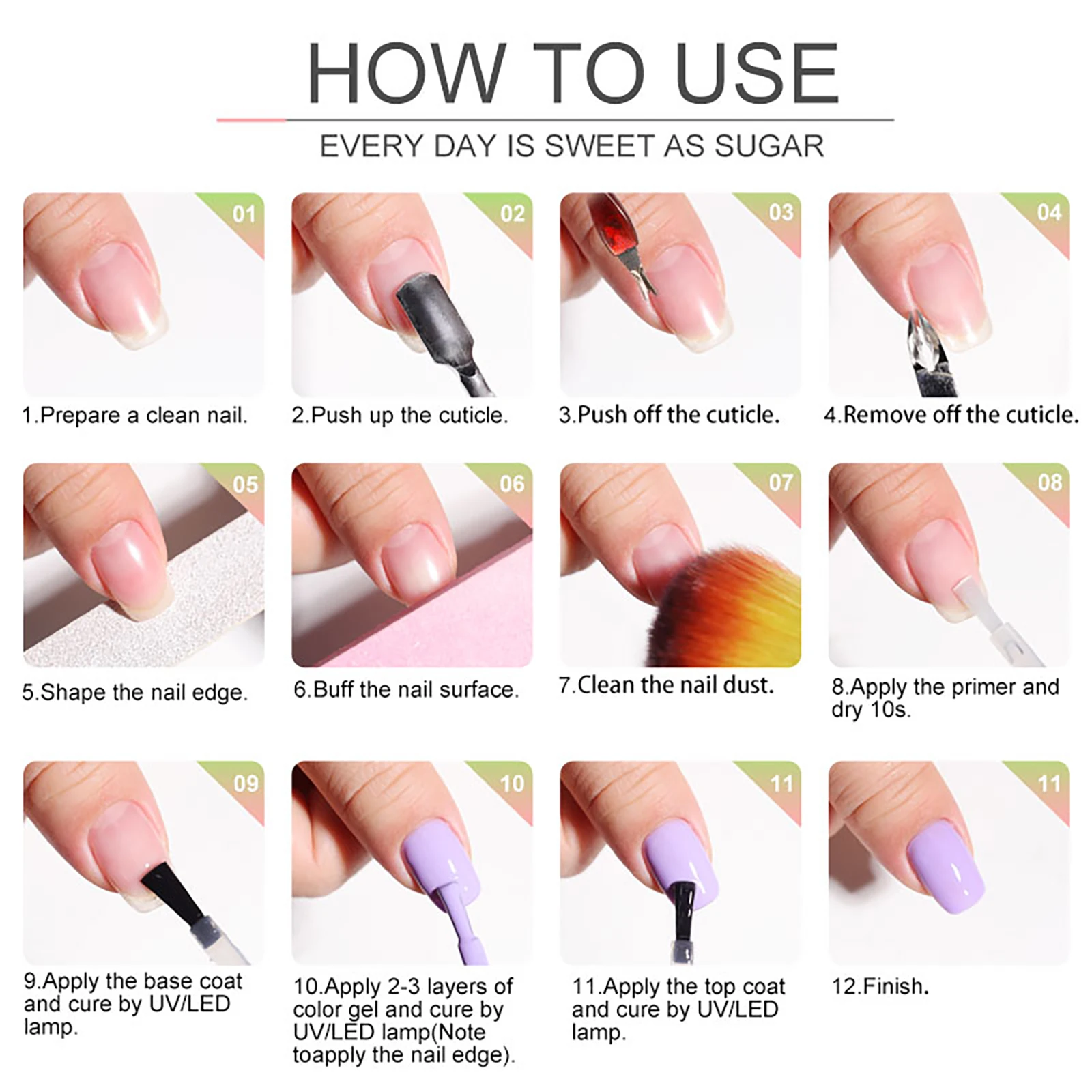 HOW TO USE

EVERY DAY IS SWEET AS SUGAR

01

1.Prepare a clean nail.

02

2.Push up the cuticle.

03

3.Push off the cuticle.

04

4.Remove off the cuticle.

05

5.Shape the nail edge.

06

6.Buff the nail surface.

07

7.Clean the nail dust.

08

8.Apply the primer and dry 10s.

09

9.Apply the base coat and cure by UV/LED lamp.

10

10.Apply 2-3 layers of color gel and cure by UV/LED lamp(Note toapply the nail edge).

11

11.Apply the top coat and cure by UV/LED lamp.

11

12.Finish.