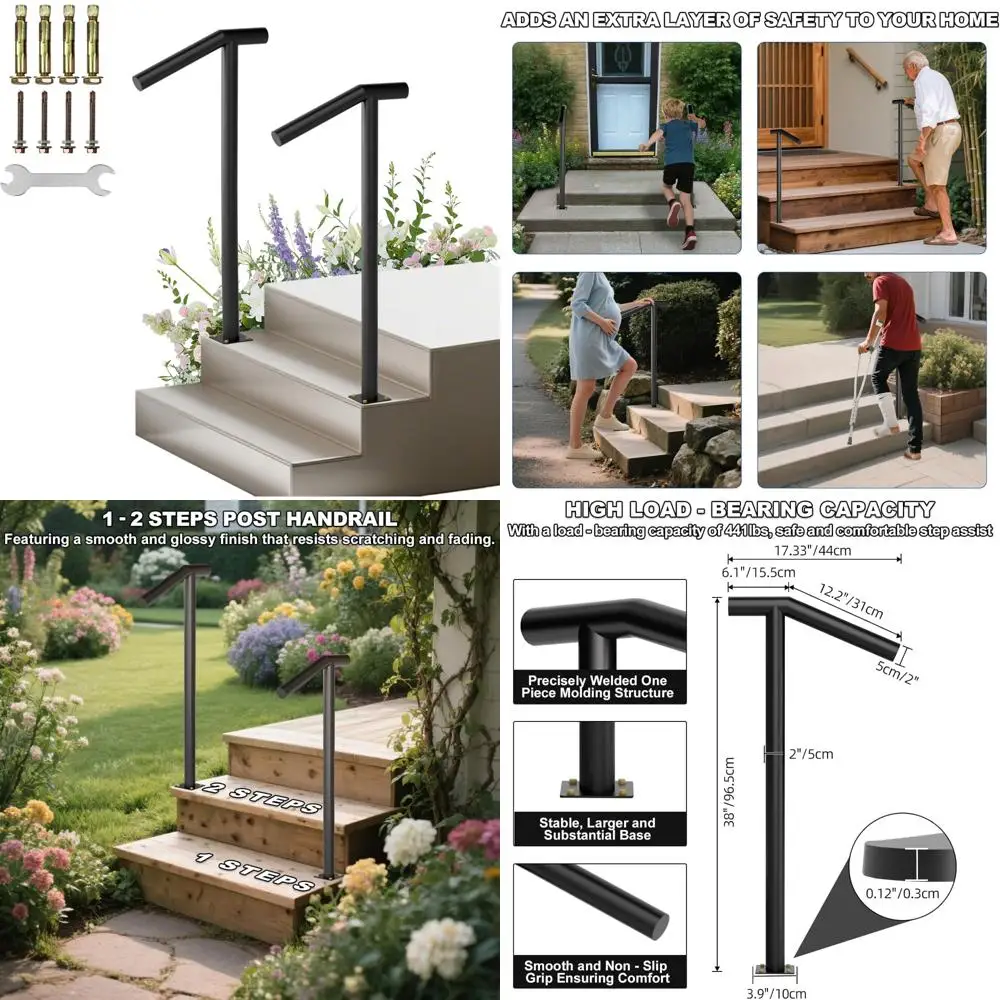 ADDS AN EXTRA LAYER OF SAFETY TO YOUR HOME

1 - 2 STEPS POST HANDRAIL

Featuring a smooth and glossy finish that resists scratching and fading.

2 STEPS

1 STEPS

HIGH LOAD - BEARING CAPACITY

With a load - bearing capacity of 441lbs, safe and comfortable step assist

Precisely Welded One Piece Molding Structure

Stable, Larger and Substantial Base

Smooth and Non - Slip Grip Ensuring Comfort

17.33"/44cm

6.1"/15.5cm

12.2"/31cm

5cm/2"

2"/5cm

38"/96.5cm

0.12"/0.3cm

3.9"/10cm