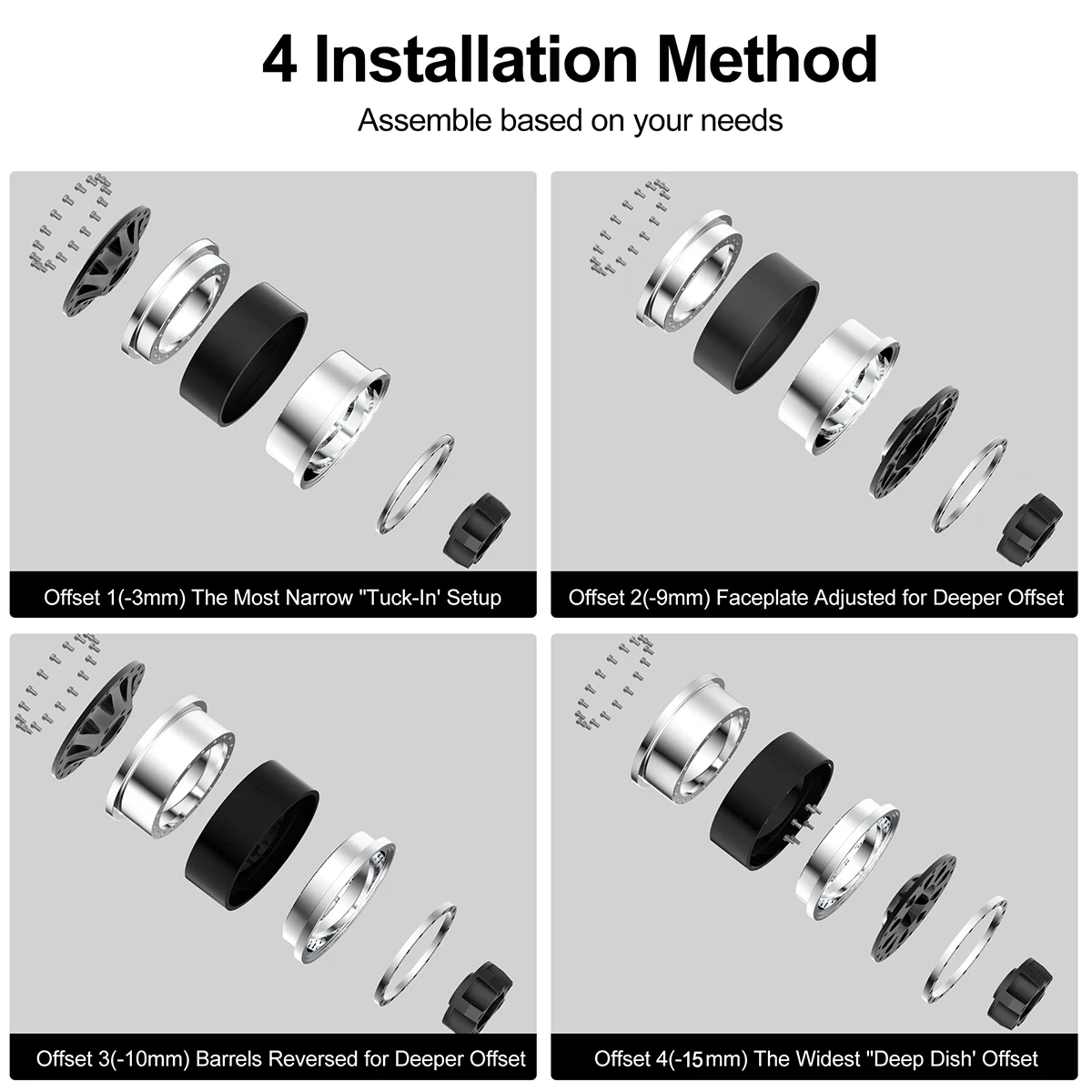 4 Installation Method

Assemble based on your needs

Offset 1(-3mm) The Most Narrow "Tuck-In' Setup

Offset 2(-9mm) Faceplate Adjusted for Deeper Offset

Offset 3(-10mm) Barrels Reversed for Deeper Offset

Offset 4(-15mm) The Widest "Deep Dish' Offset